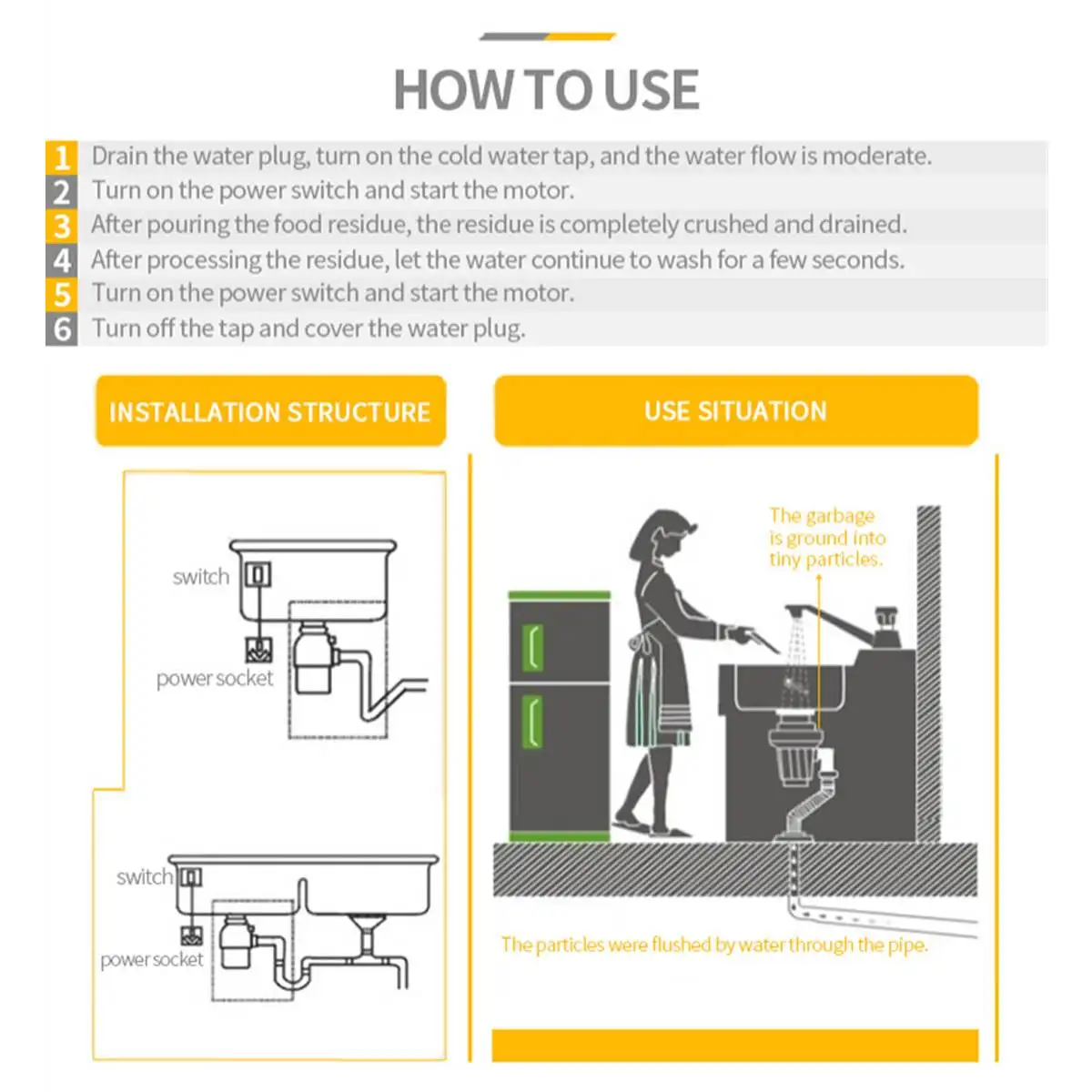 HOW TO USE

1 Drain the water plug, turn on the cold water tap, and the water flow is moderate.
2 Turn on the power switch and start the motor.
3 After pouring the food residue, the residue is completely crushed and drained.
4 After processing the residue, let the water continue to wash for a few seconds.
5 Turn on the power switch and start the motor.
6 Turn off the tap and cover the water plug.

INSTALLATION STRUCTURE

switch
power socket

switch
power socket

USE SITUATION

The garbage is ground into tiny particles.

The particles were flushed by water through the pipe.