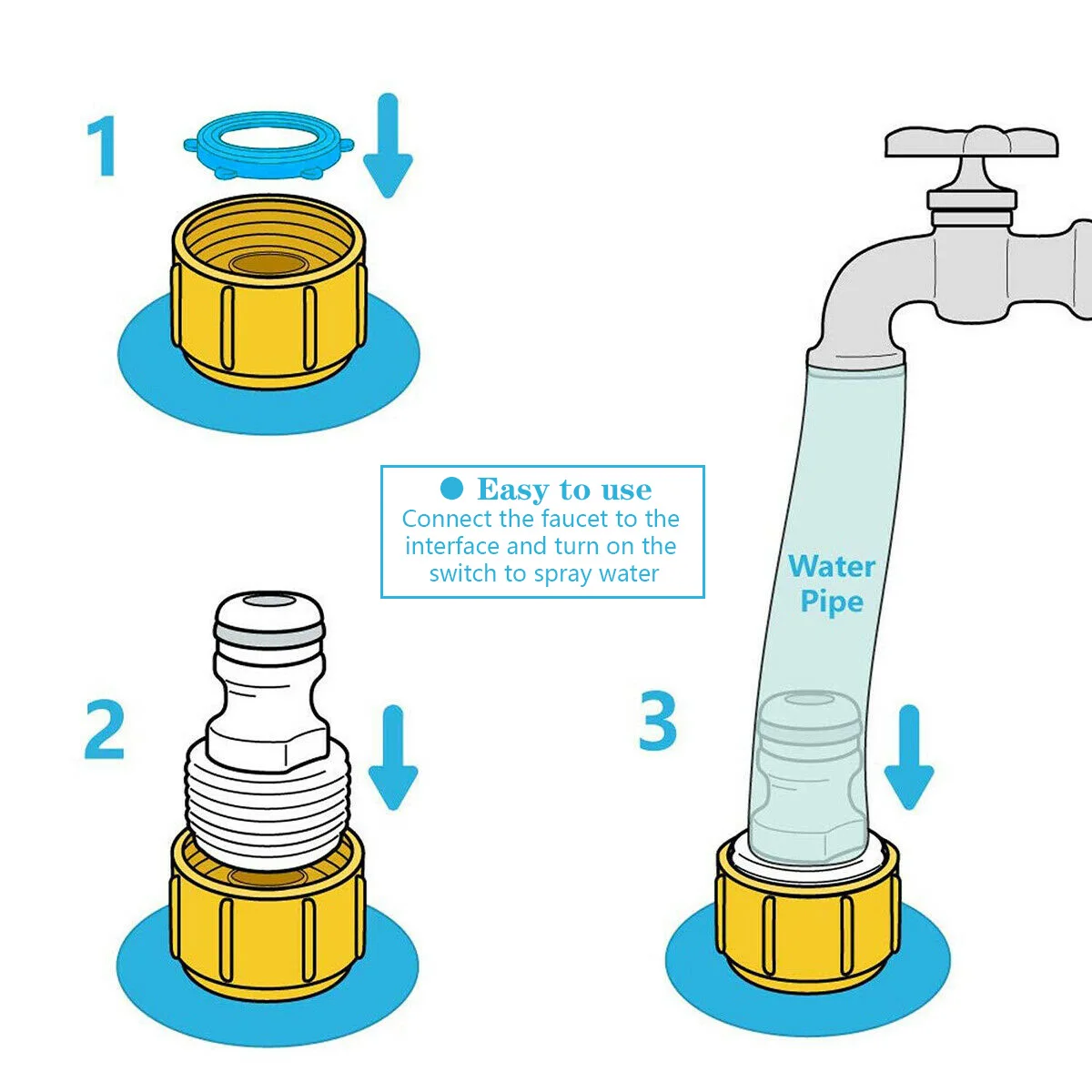 1

● Easy to use
Connect the faucet to the interface and turn on the switch to spray water

Water Pipe

2

3