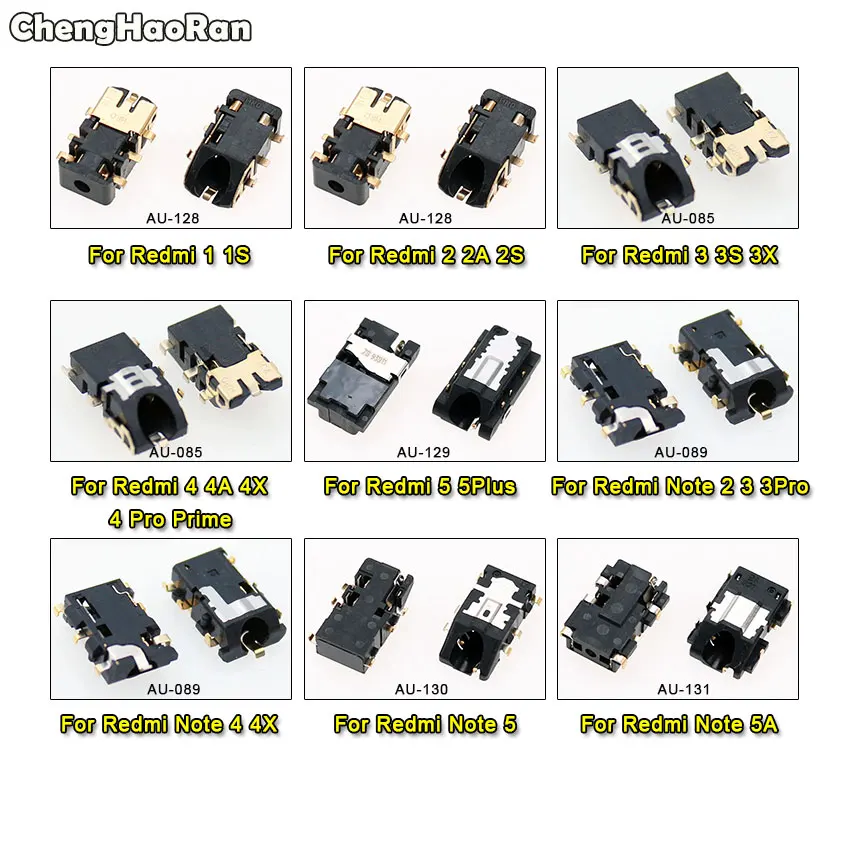 ChengHaoRan

AU-128
For Redmi 1 1S

AU-128
For Redmi 2 2A 2S

AU-085
For Redmi 3 3S 3X

AU-085
For Redmi 4 4A 4X 4 Pro Prime

AU-129
For Redmi 5 5Plus

AU-089
For Redmi Note 2 3 3Pro

AU-089
For Redmi Note 4 4X

AU-130
For Redmi Note 5

AU-131
For Redmi Note 5A