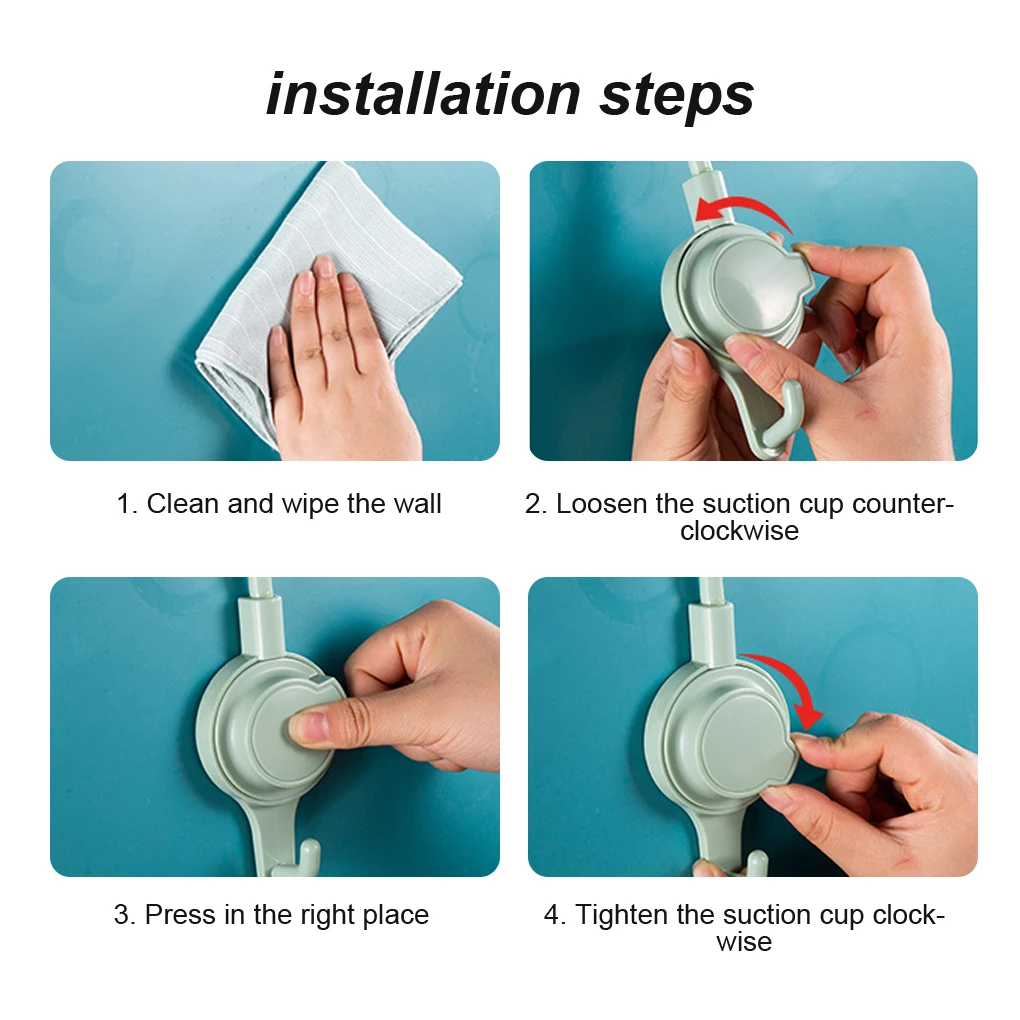 installation steps

1. Clean and wipe the wall

2. Loosen the suction cup counterclockwise

3. Press in the right place

4. Tighten the suction cup clockwise