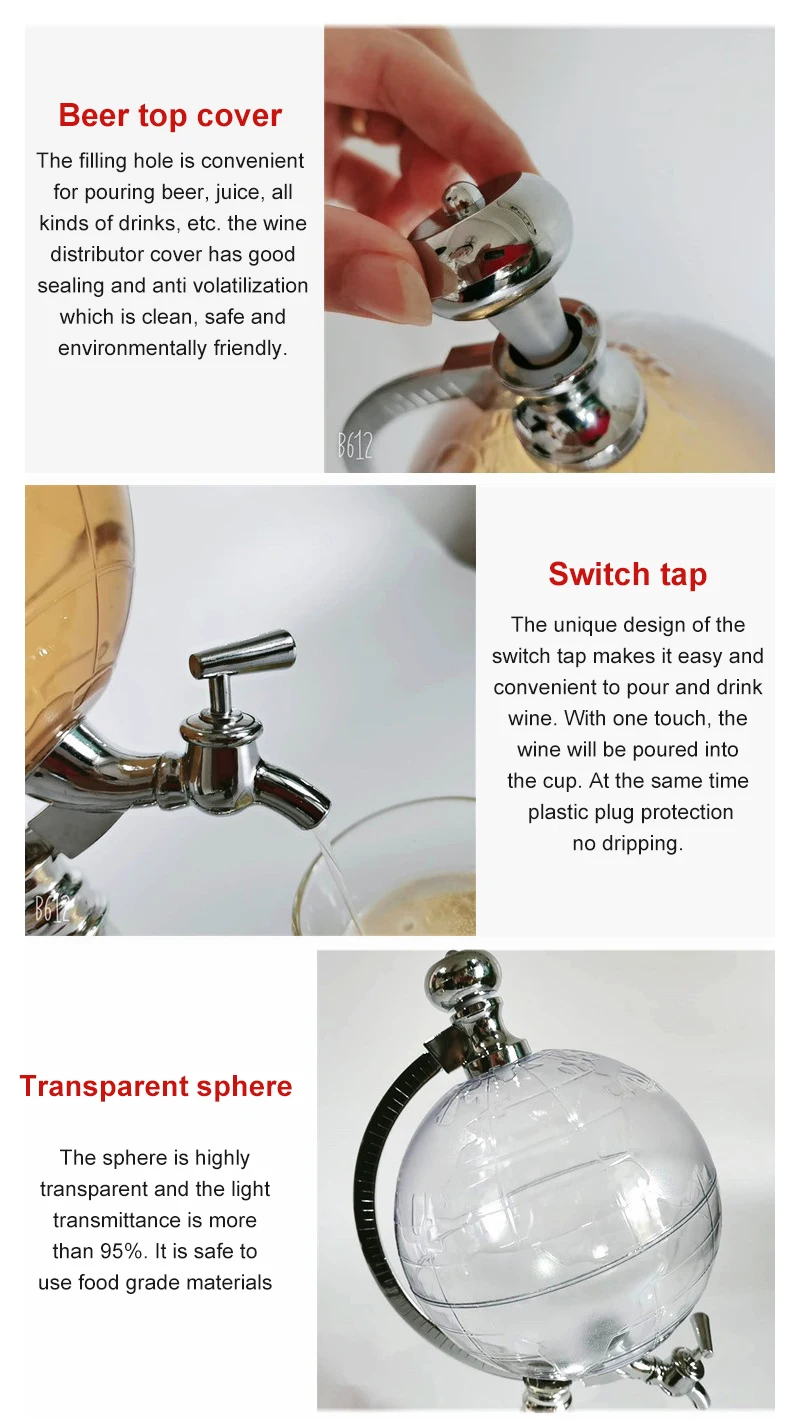 Beer top cover

The filling hole is convenient for pouring beer, juice, all kinds of drinks, etc. the wine distributor cover has good sealing and anti volatilization which is clean, safe and environmentally friendly.

B612

Switch tap

The unique design of the switch tap makes it easy and convenient to pour and drink wine. With one touch, the wine will be poured into the cup. At the same time plastic plug protection no dripping.

B612

Transparent sphere

The sphere is highly transparent and the light transmittance is more than 95%. It is safe to use food grade materials