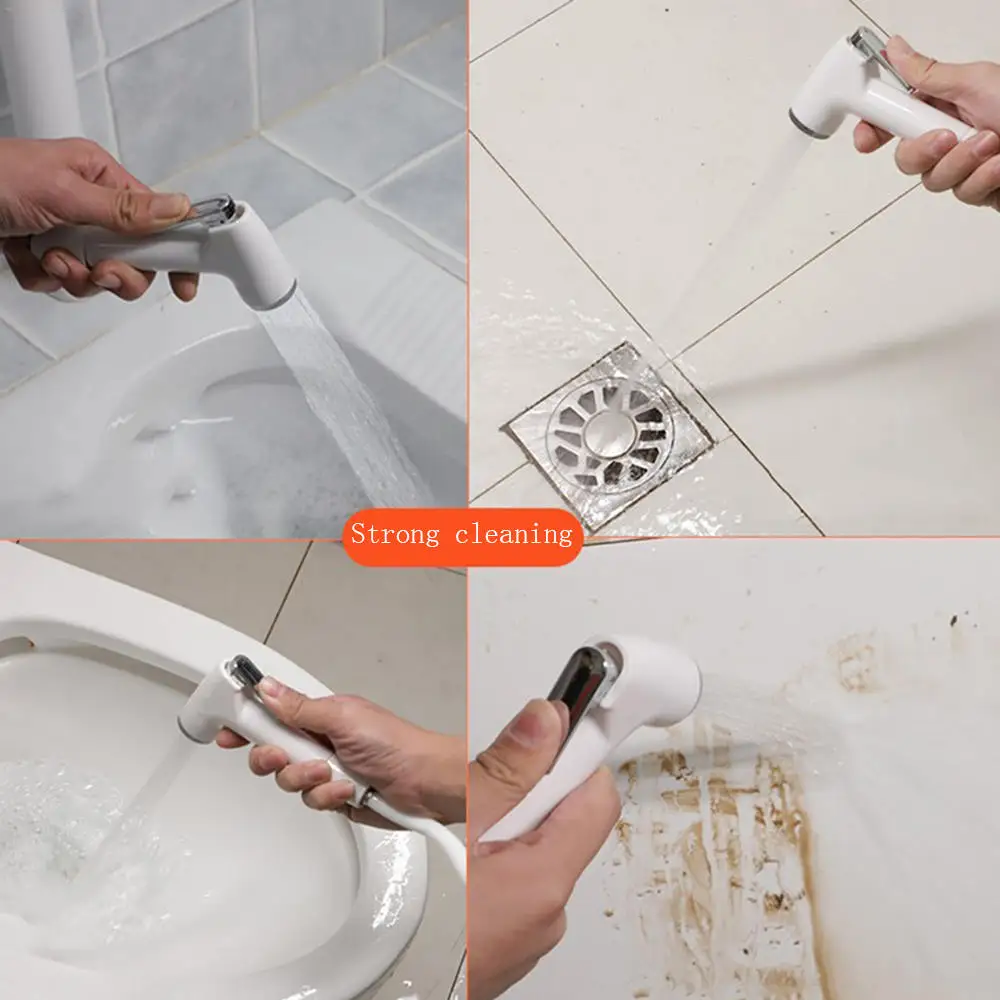 Strong cleaning