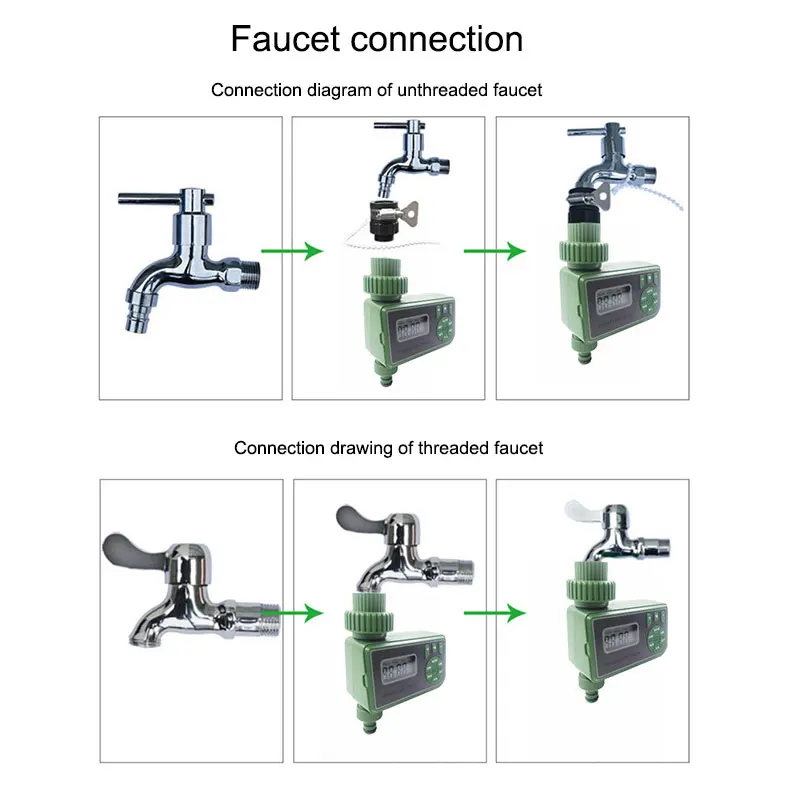 Faucet connection

Connection diagram of unthreaded faucet

Connection drawing of threaded faucet