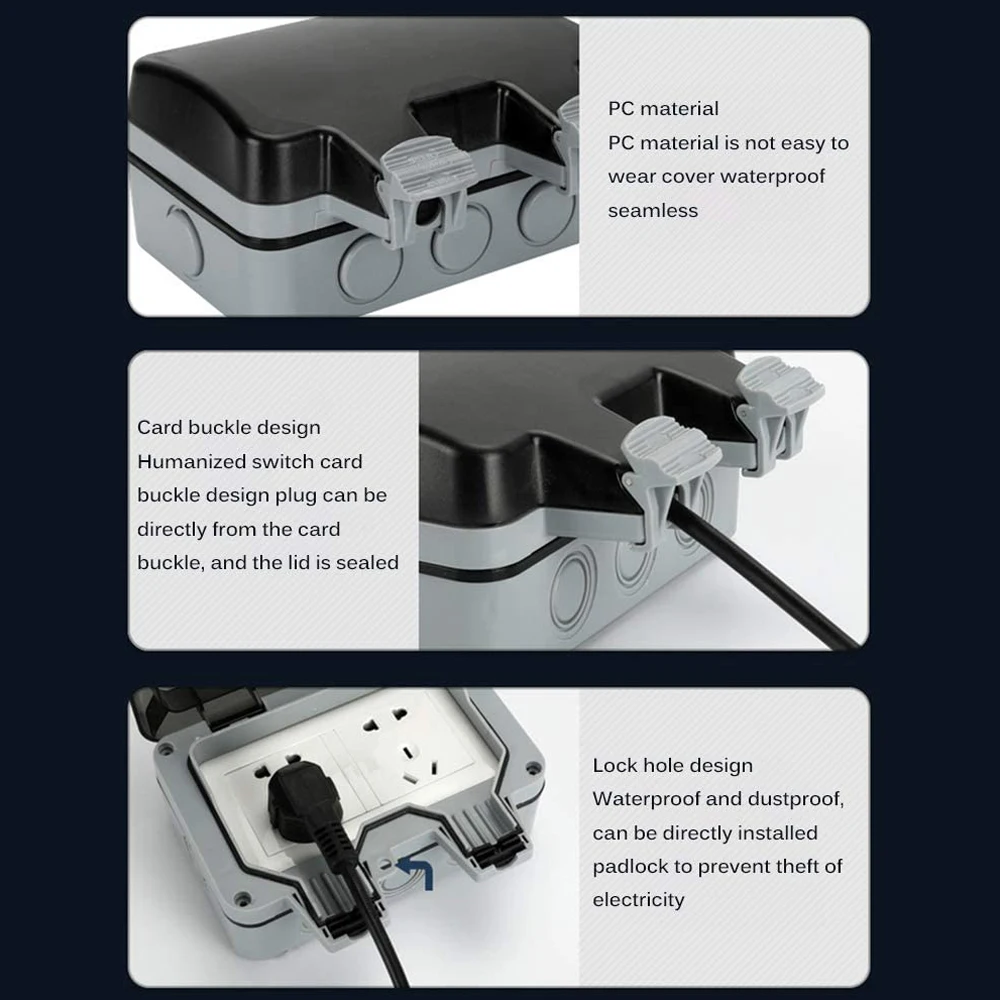 PC material
PC material is not easy to wear cover waterproof seamless

Card buckle design
Humanized switch card buckle design plug can be directly from the card buckle, and the lid is sealed

Lock hole design
Waterproof and dustproof, can be directly installed padlock to prevent theft of electricity