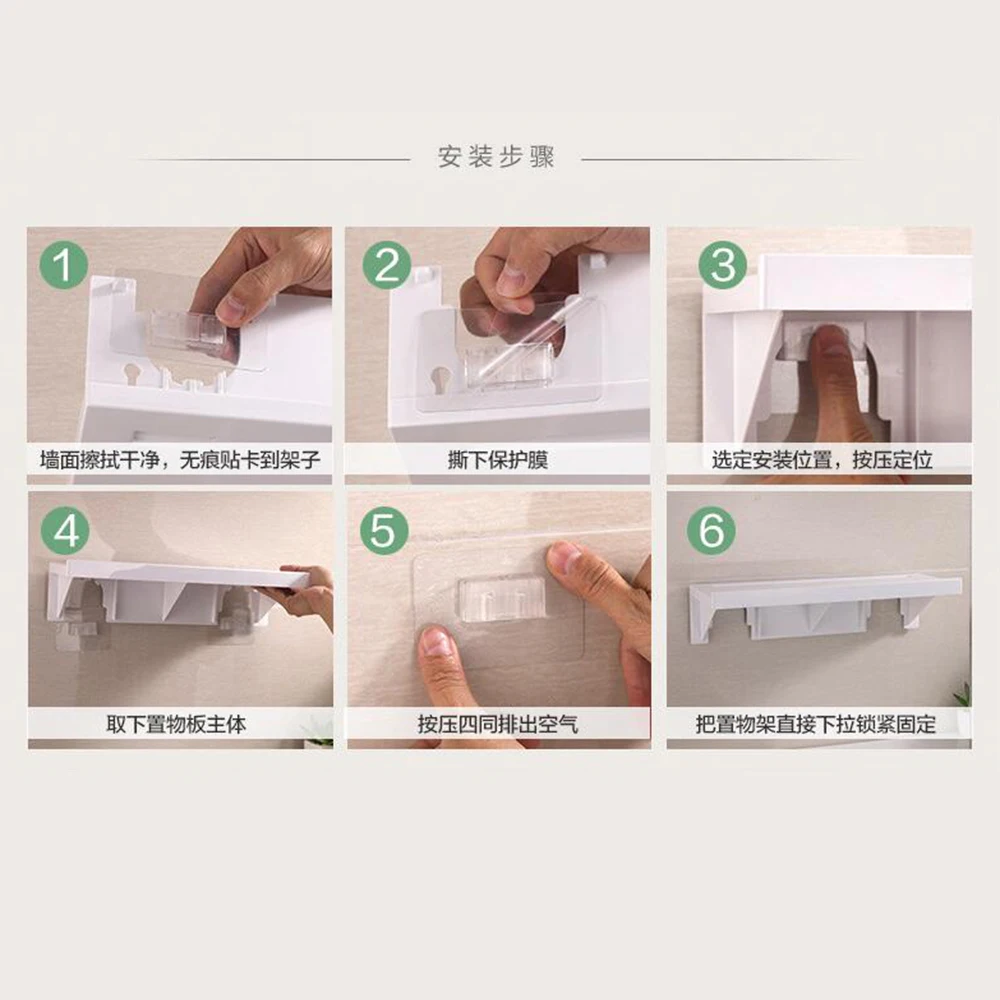 安装步骤

1
墙面擦拭干净，无痕贴卡到架子

2
撕下保护膜

3
选定安装位置，按压定位

4
取下置物板主体

5
按压四同排出空气

6
把置物架直接下拉锁紧固定