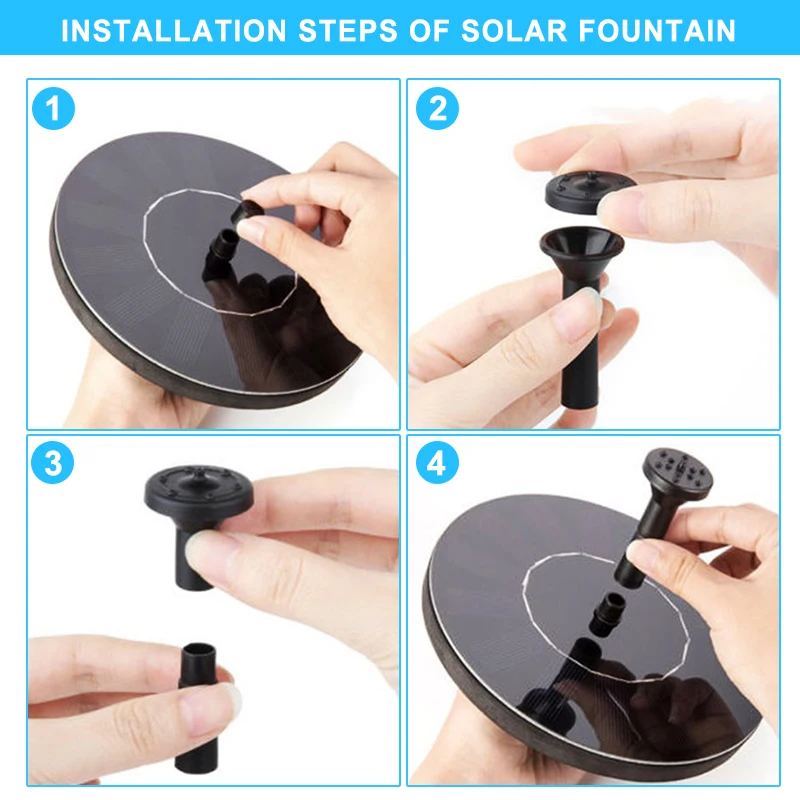 INSTALLATION STEPS OF SOLAR FOUNTAIN

1

2

3

4