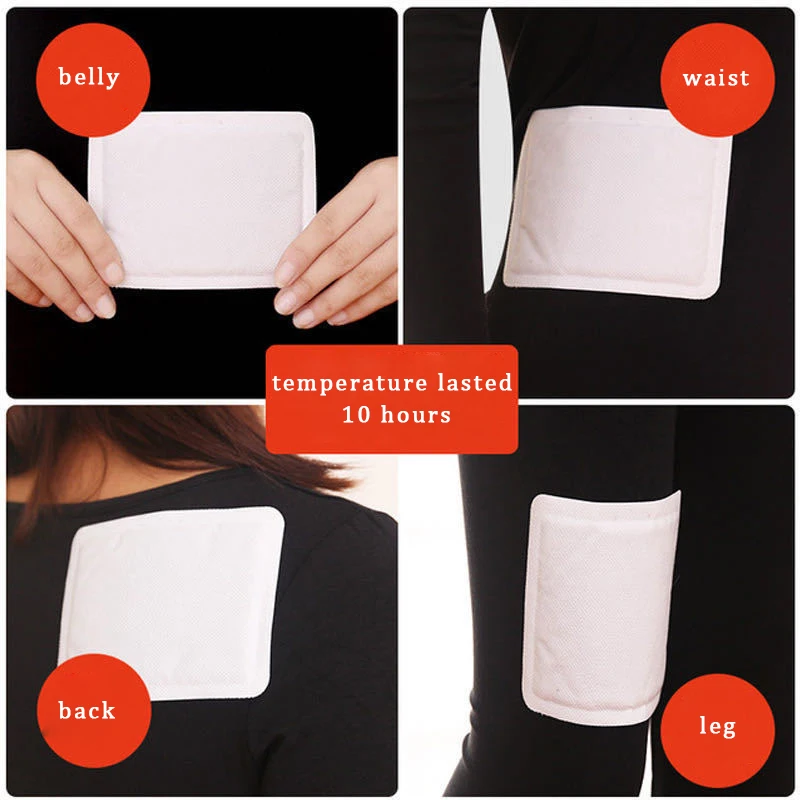 belly

waist

temperature lasted
10 hours

back

leg