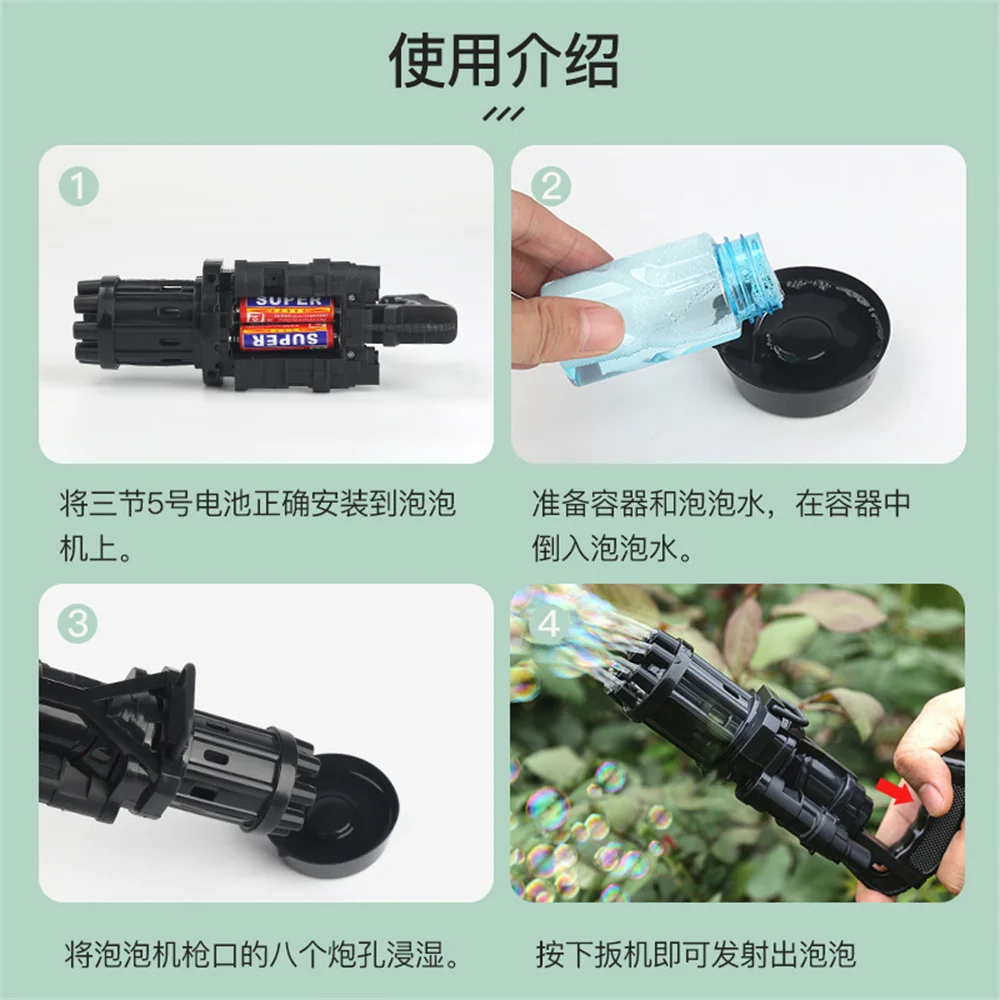 使用介绍

①

SUPER

SUPER

将三节5号电池正确安装到泡泡机上。

②

准备容器和泡泡水，在容器中倒入泡泡水。

③

将泡泡机枪口的八个炮孔浸湿。

④

按下扳机即可发射出泡泡