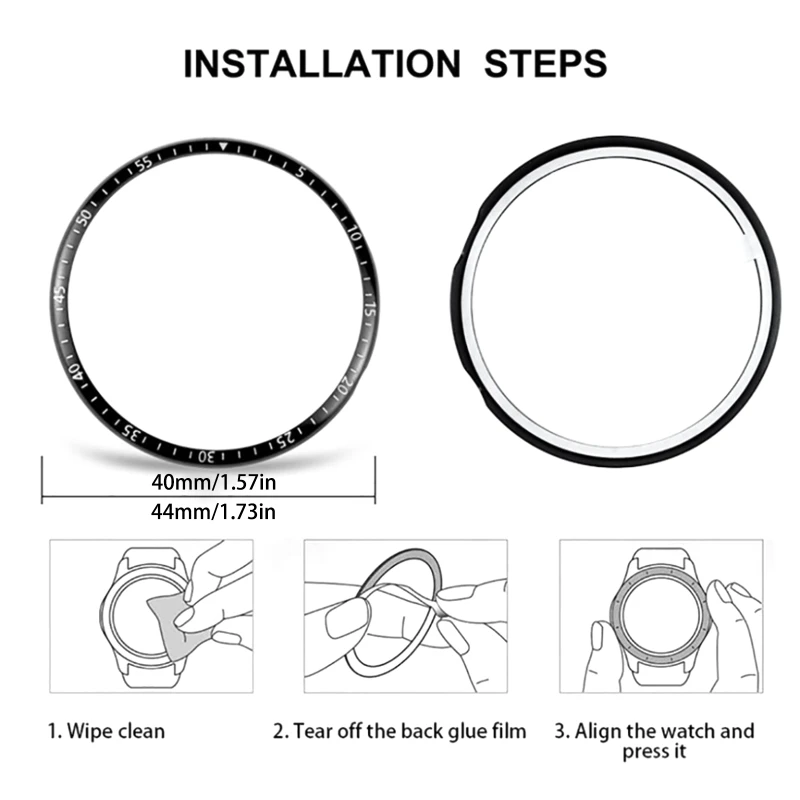 INSTALLATION STEPS

55 5 10 15 20 25 30 35 40 45 50

40mm/1.57in
44mm/1.73in

1. Wipe clean

2. Tear off the back glue film

3. Align the watch and press it