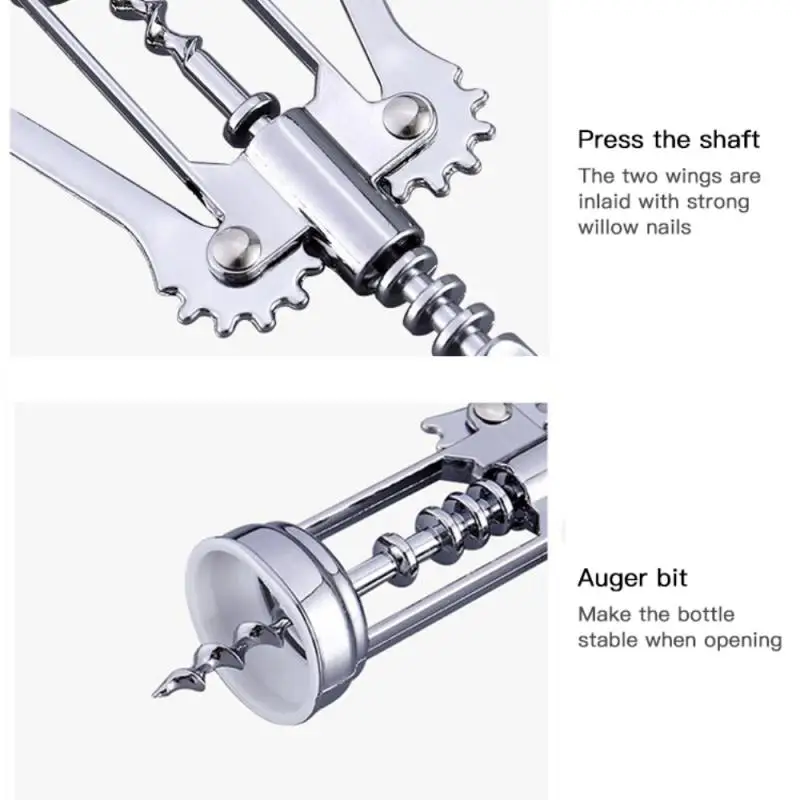 Press the shaft
The two wings are inlaid with strong willow nails

Auger bit
Make the bottle stable when opening