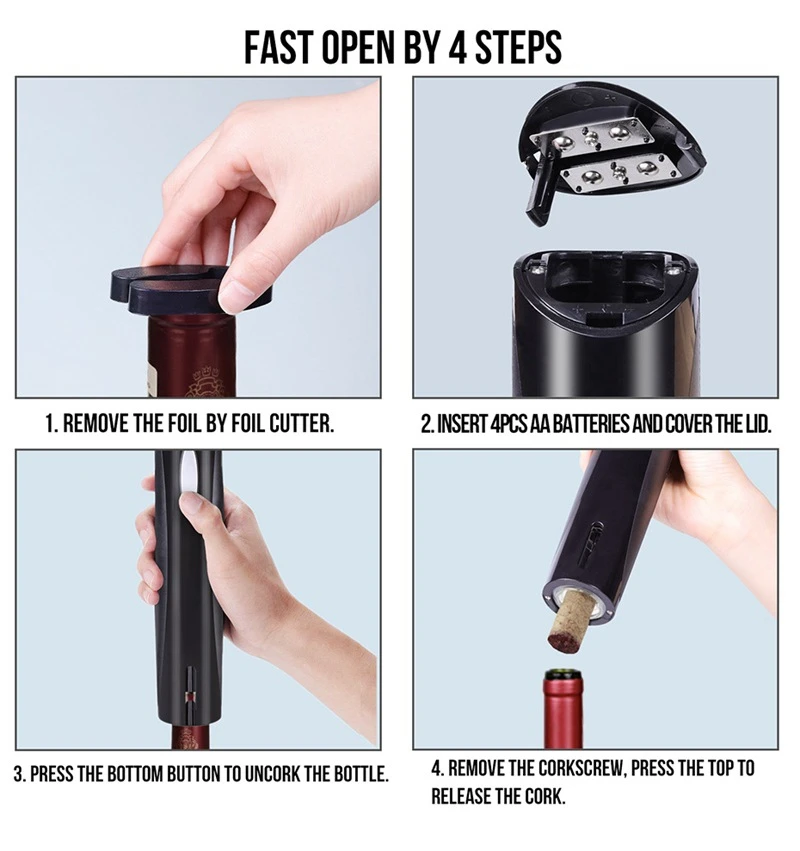 FAST OPEN BY 4 STEPS

1. REMOVE THE FOIL BY FOIL CUTTER.

2. INSERT 4PCS AA BATTERIES AND COVER THE LID.

3. PRESS THE BOTTOM BUTTON TO UNCORK THE BOTTLE.

4. REMOVE THE CORKSCREW, PRESS THE TOP TO RELEASE THE CORK.