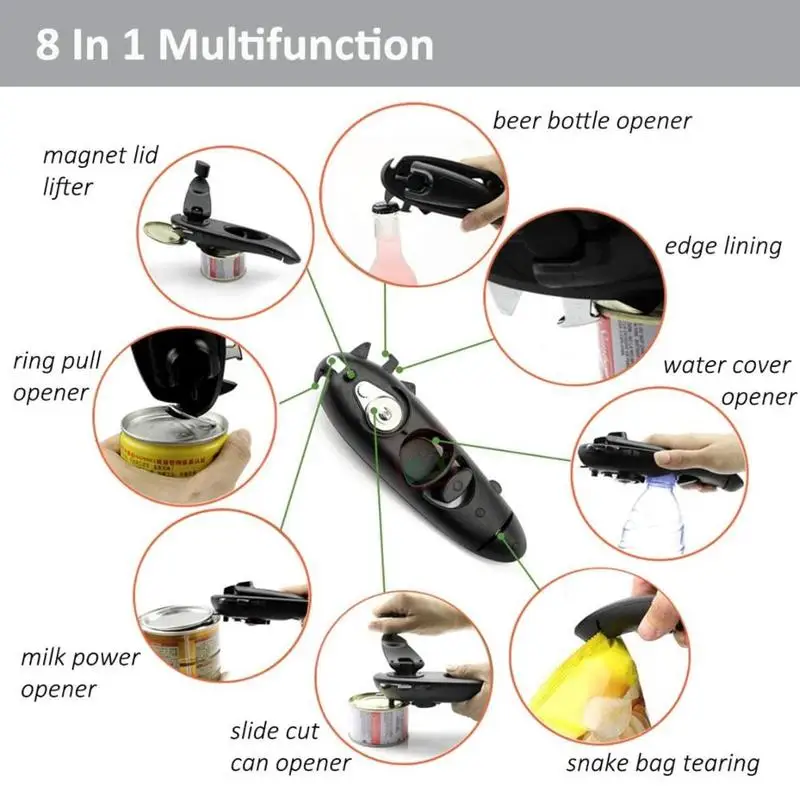 8 In 1 Multifunction

magnet lid lifter

beer bottle opener

edge lining

ring pull opener

water cover opener

milk power opener

slide cut can opener

snake bag tearing