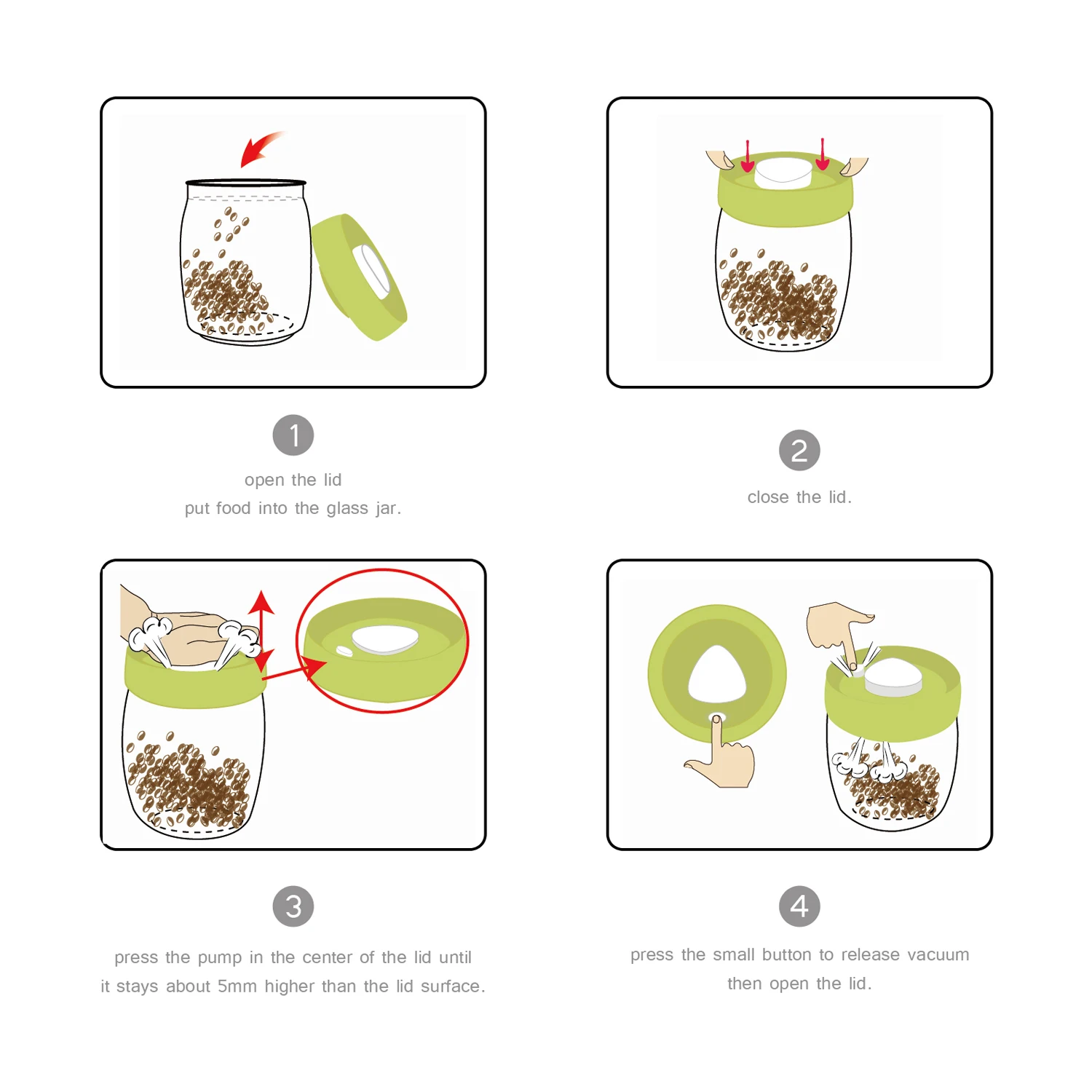 1

open the lid
put food into the glass jar.

2

close the lid.

3

press the pump in the center of the lid until
it stays about 5mm higher than the lid surface.

4

press the small button to release vacuum
then open the lid.