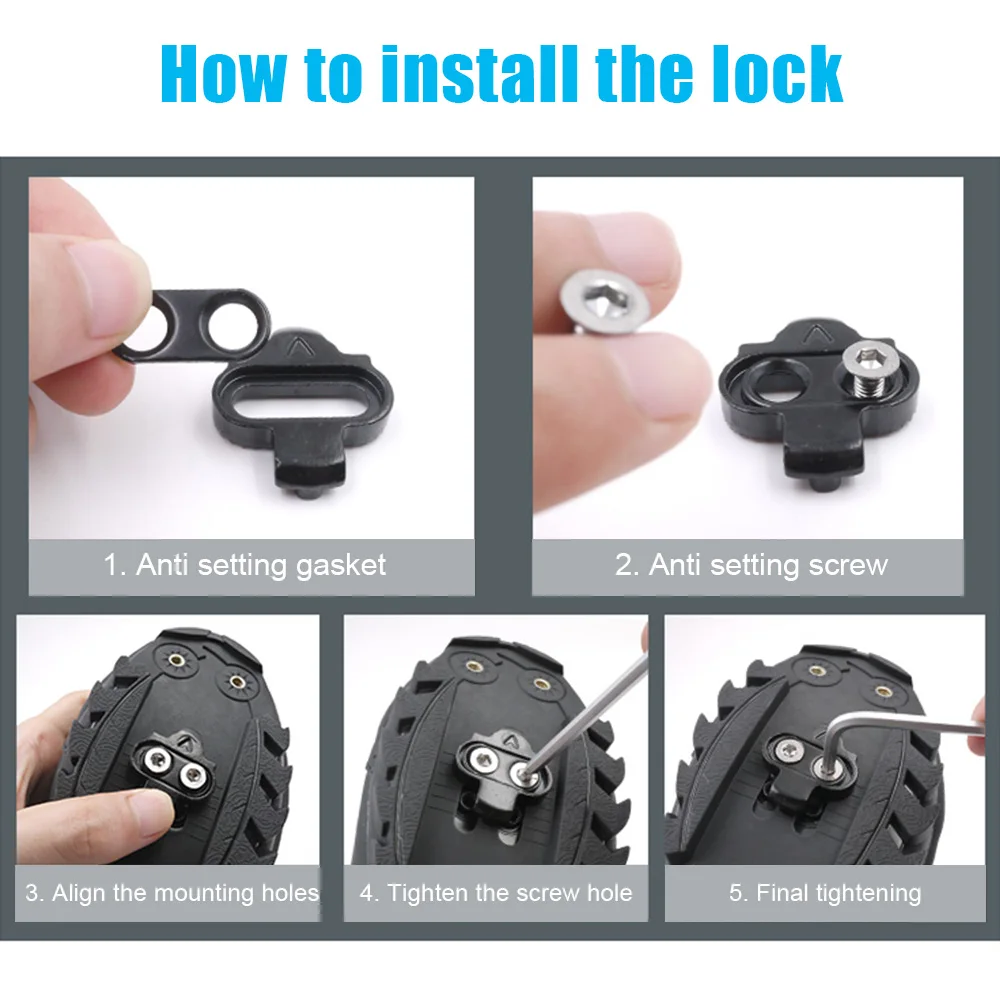 How to install the lock

1. Anti setting gasket

2. Anti setting screw

3. Align the mounting holes

4. Tighten the screw hole

5. Final tightening