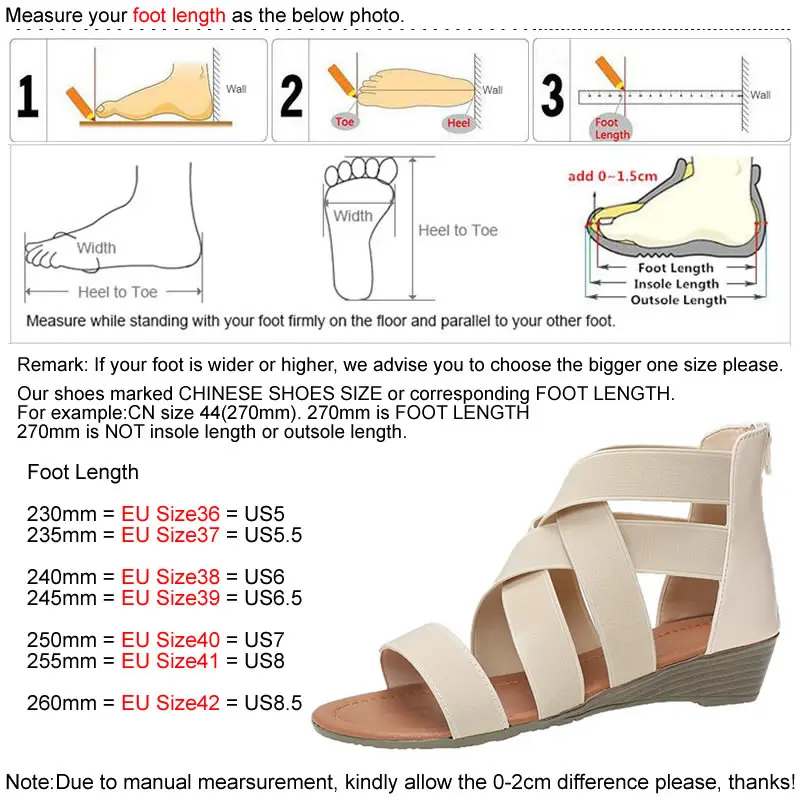 Measure your foot length as the below photo.

1 Wall

2 Toe Heel Wall

3 Foot Length Wall

Width
Heel to Toe

Width
Heel to Toe

add 0~1.5cm
Foot Length
Insole Length
Outsole Length

Measure while standing with your foot firmly on the floor and parallel to your other foot.

Remark: If your foot is wider or higher, we advise you to choose the bigger one size please.

Our shoes marked CHINESE SHOES SIZE or corresponding FOOT LENGTH.
For example:CN size 44(270mm). 270mm is FOOT LENGTH
270mm is NOT insole length or outsole length.

Foot Length

230mm = EU Size36 = US5
235mm = EU Size37 = US5.5

240mm = EU Size38 = US6
245mm = EU Size39 = US6.5

250mm = EU Size40 = US7
255mm = EU Size41 = US8

260mm = EU Size42 = US8.5

Note:Due to manual mearsurement, kindly allow the 0-2cm difference please, thanks!