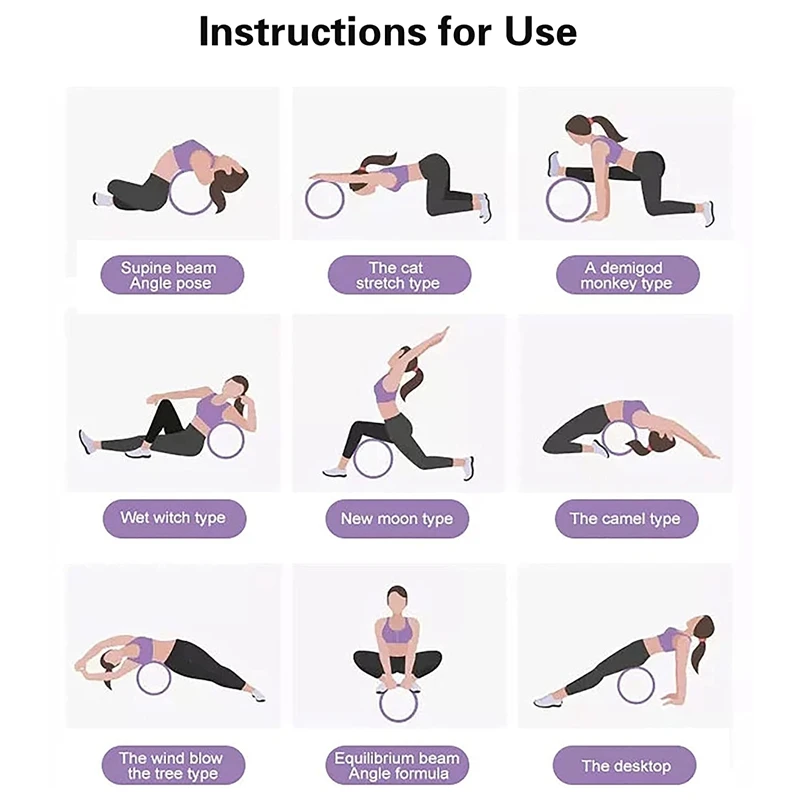 Instructions for Use

Supine beam Angle pose

The cat stretch type

A demigod monkey type

Wet witch type

New moon type

The camel type

The wind blow the tree type

Equilibrium beam Angle formula

The desktop