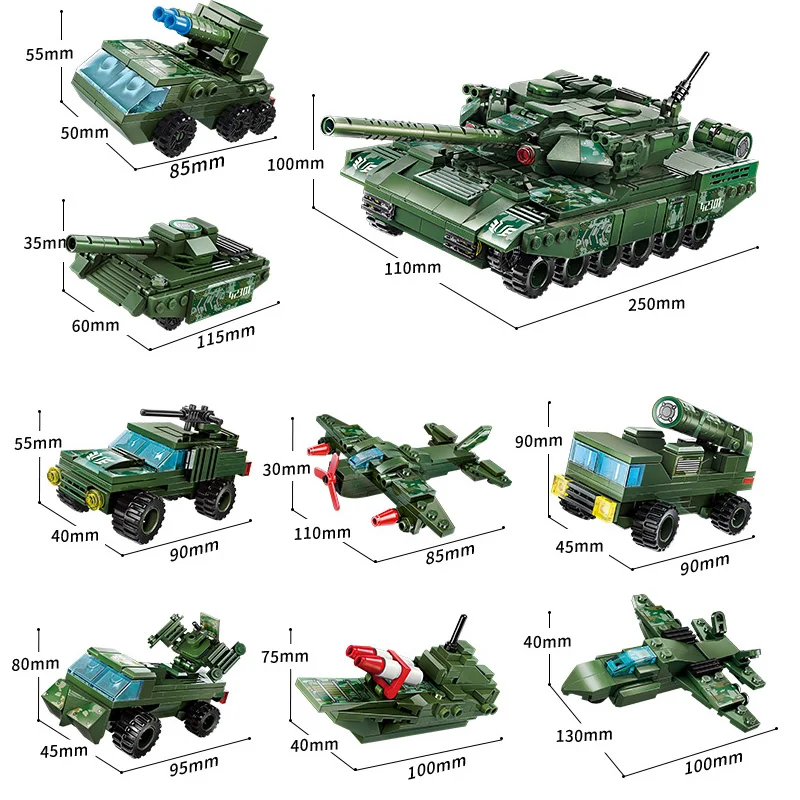 55mm
50mm
85mm

100mm
110mm
250mm

35mm
60mm
115mm

55mm
40mm
90mm

30mm
110mm
85mm

90mm
45mm
90mm

80mm
45mm
95mm

75mm
40mm
100mm

40mm
130mm
100mm