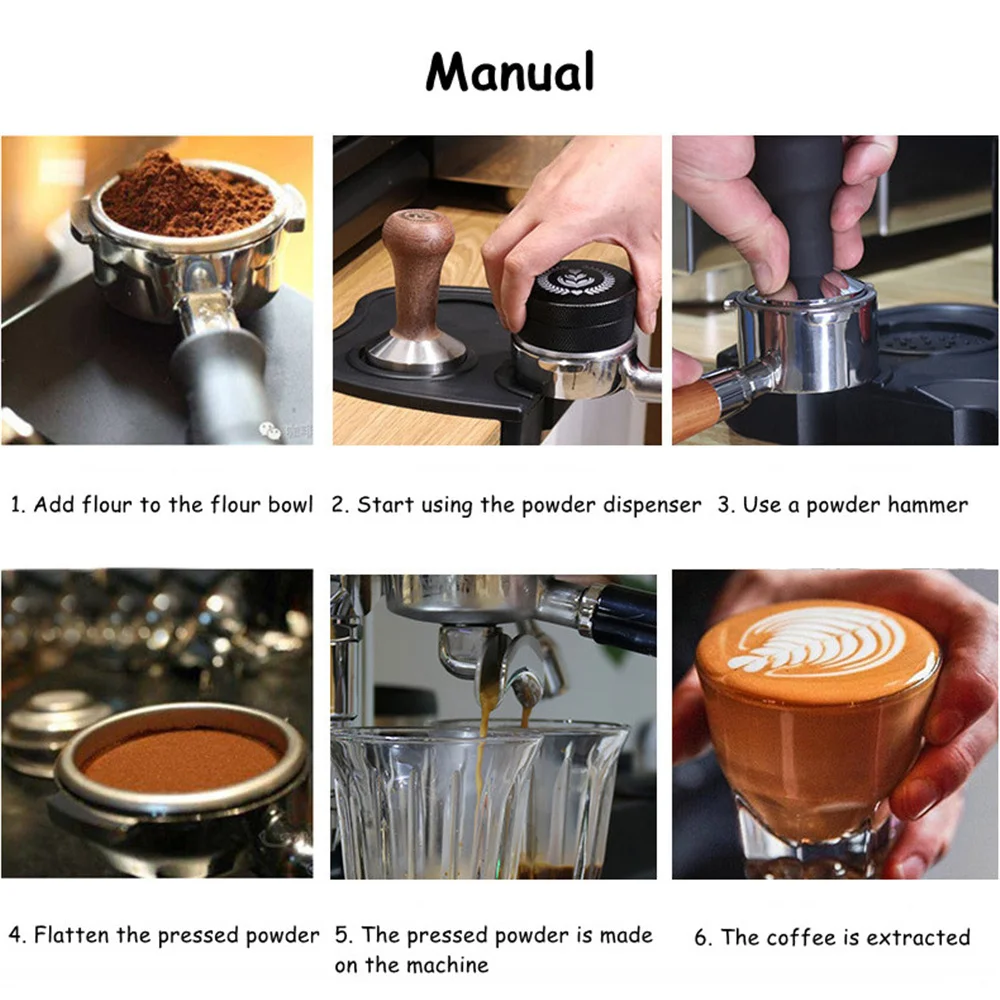 Manual

1. Add flour to the flour bowl

2. Start using the powder dispenser

3. Use a powder hammer

4. Flatten the pressed powder

5. The pressed powder is made on the machine

6. The coffee is extracted