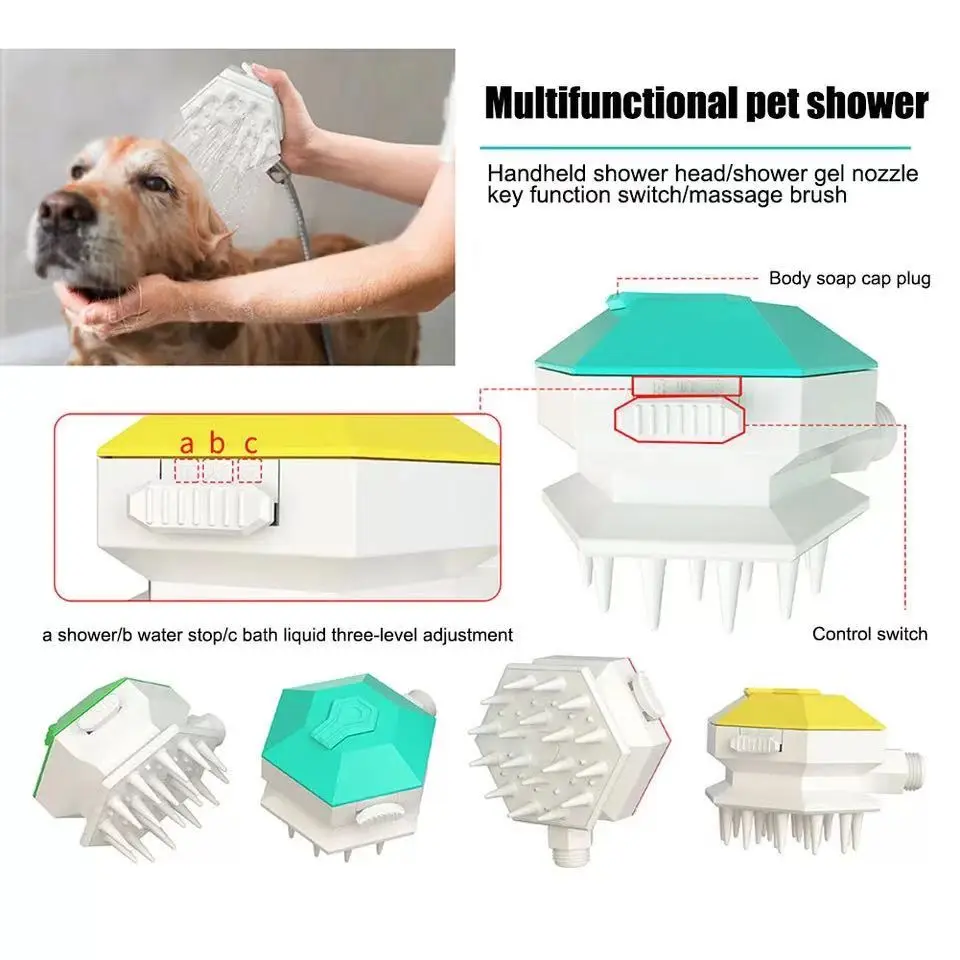 Multifunctional pet shower

Handheld shower head/shower gel nozzle key function switch/massage brush

Body soap cap plug

a b c

a shower/b water stop/c bath liquid three-level adjustment

Control switch