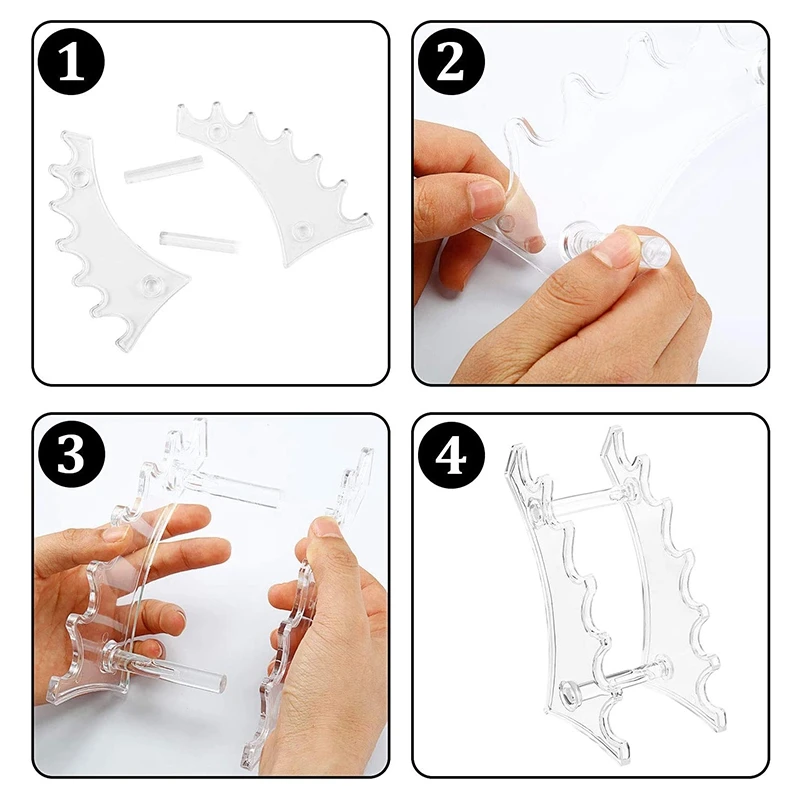 1

2

3

4