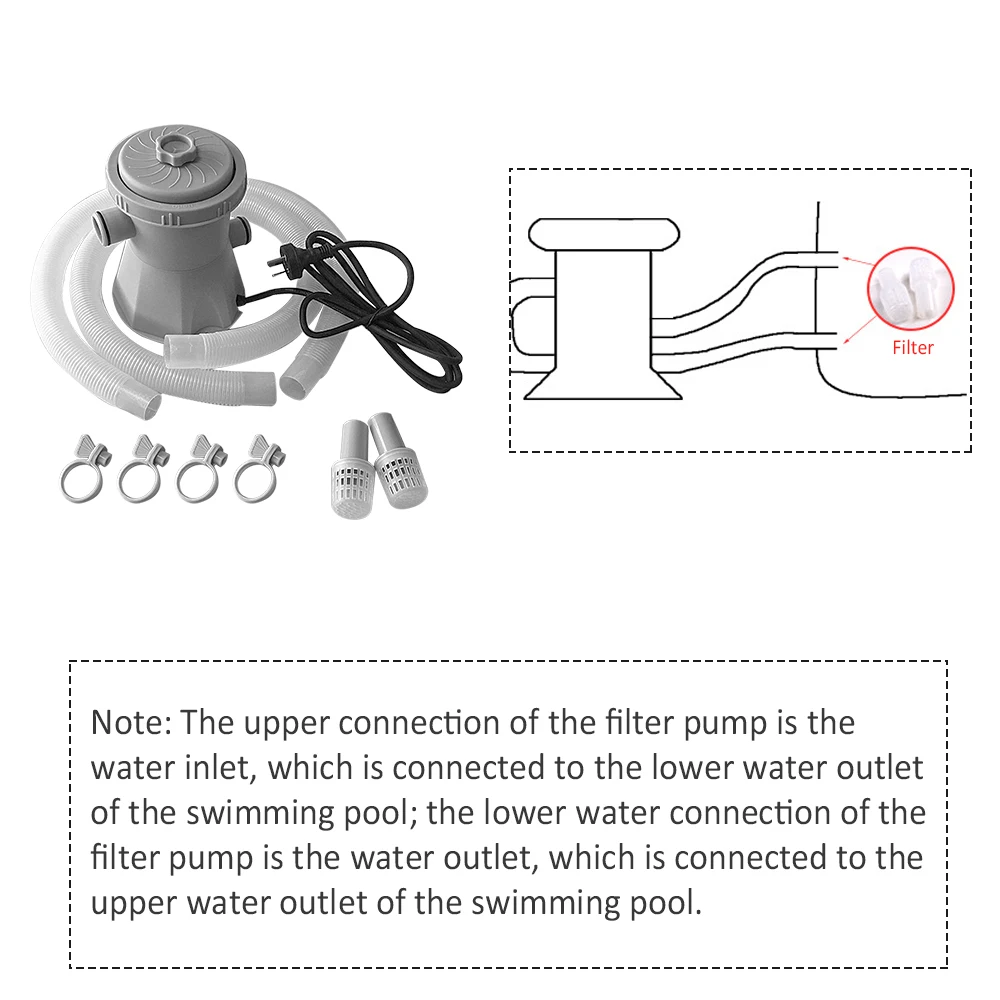 Filter

Note: The upper connection of the filter pump is the water inlet, which is connected to the lower water outlet of the swimming pool; the lower water connection of the filter pump is the water outlet, which is connected to the upper water outlet of the swimming pool.