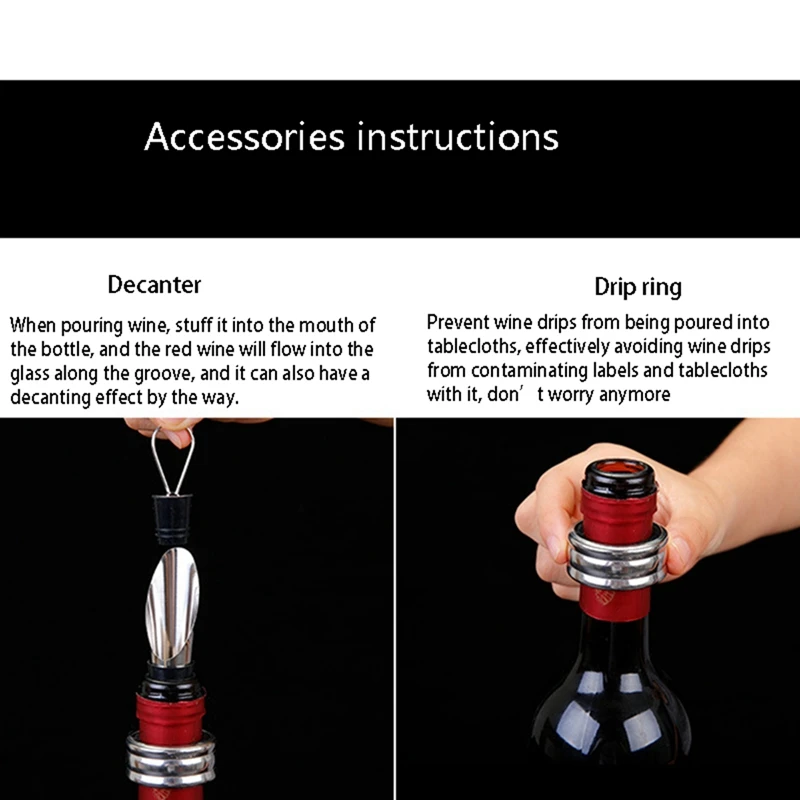 Accessories instructions

Decanter

When pouring wine, stuff it into the mouth of the bottle, and the red wine will flow into the glass along the groove, and it can also have a decanting effect by the way.

Drip ring

Prevent wine drips from being poured into tablecloths, effectively avoiding wine drips from contaminating labels and tablecloths with it, don’ t worry anymore