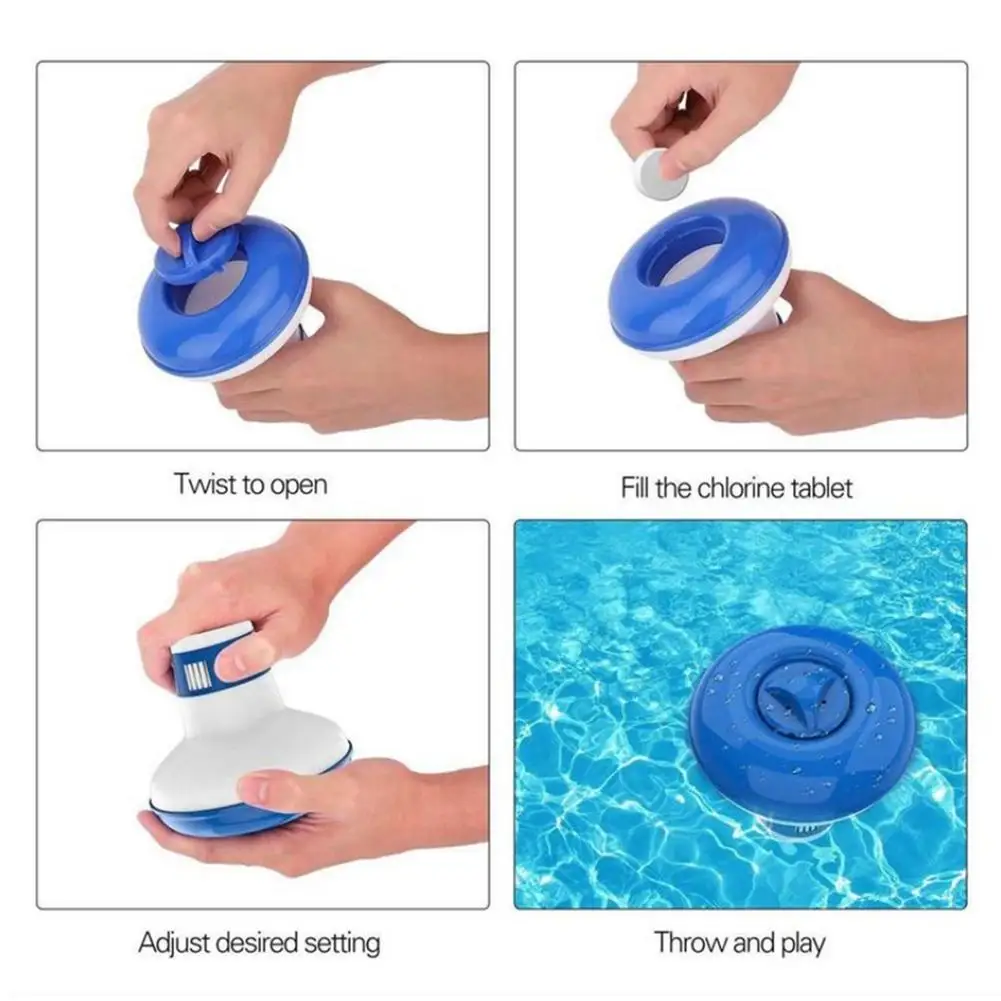 Twist to open

Fill the chlorine tablet

Adjust desired setting

Throw and play