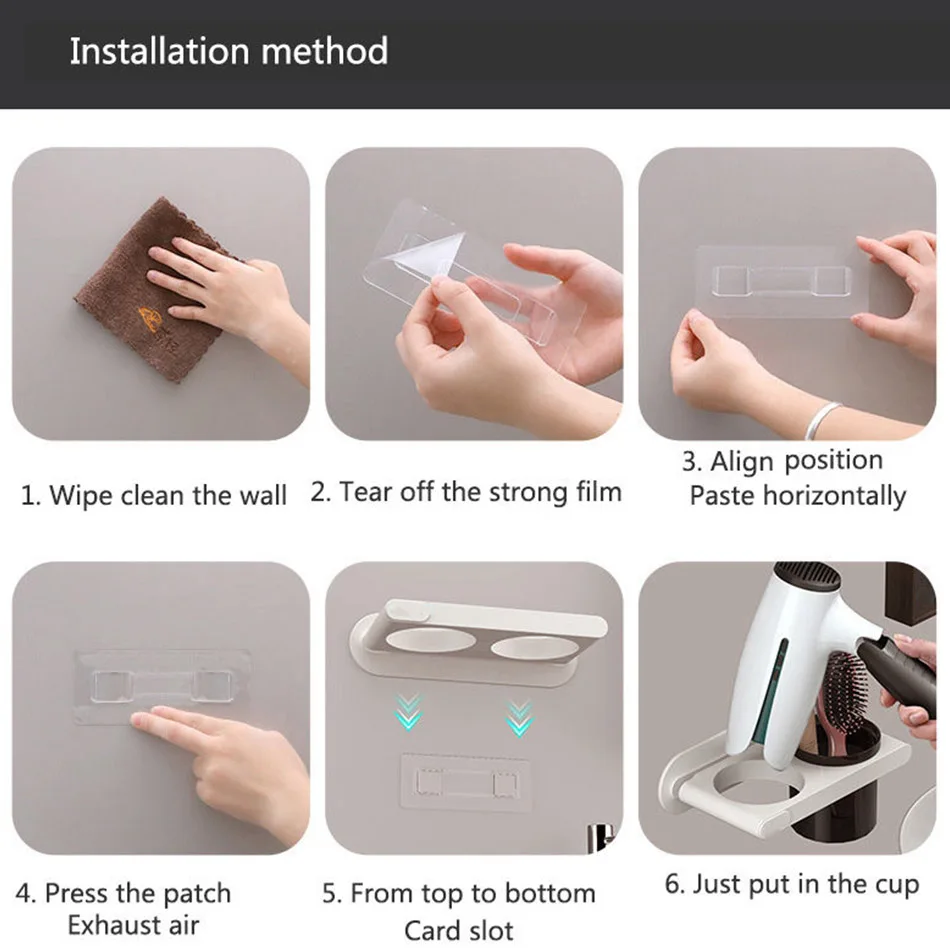 Installation method

1. Wipe clean the wall

2. Tear off the strong film

3. Align position
Paste horizontally

4. Press the patch
Exhaust air

5. From top to bottom
Card slot

6. Just put in the cup