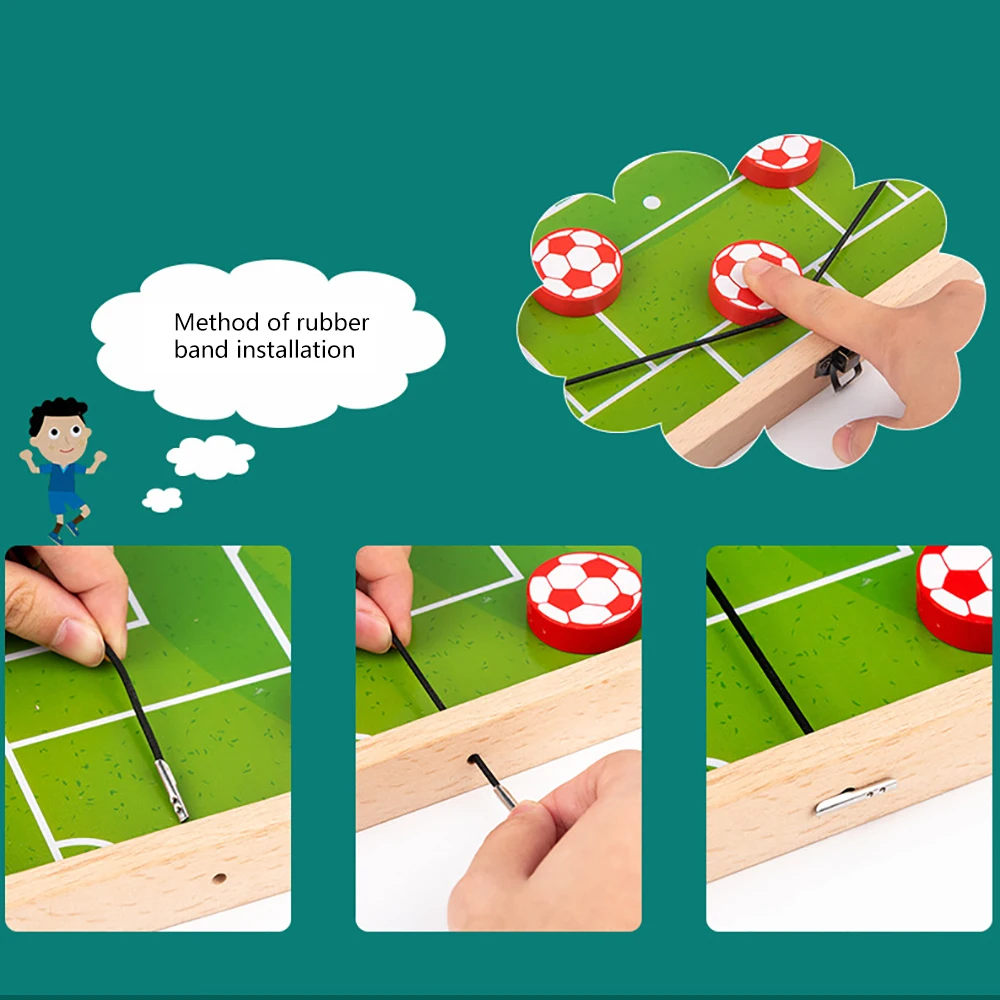 Method of rubber band installation