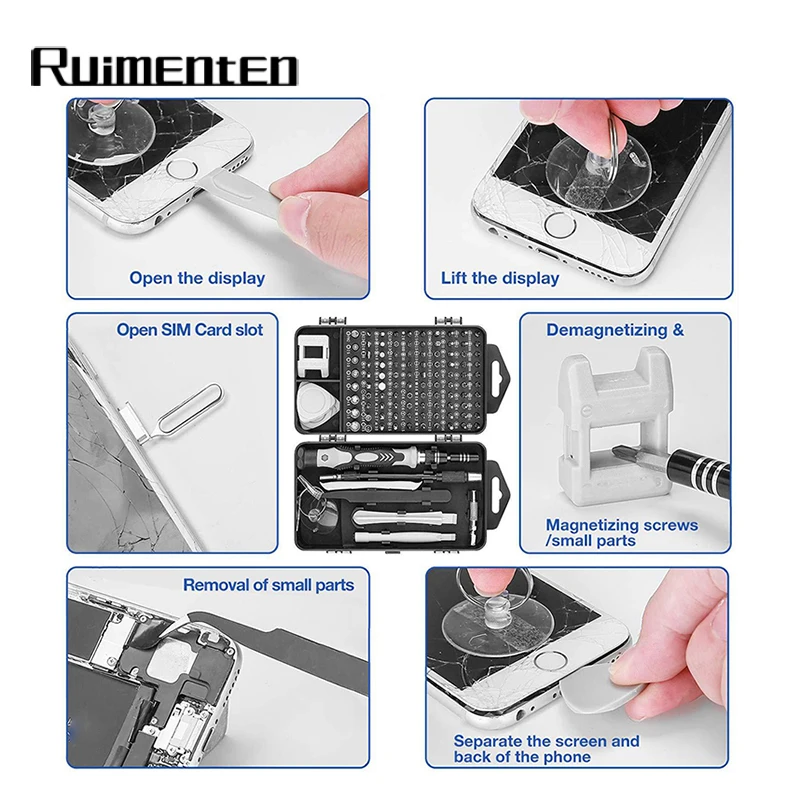 Ruimenten

Open the display

Lift the display

Open SIM Card slot

Demagnetizing &

Magnetizing screws /small parts

Removal of small parts

Separate the screen and back of the phone