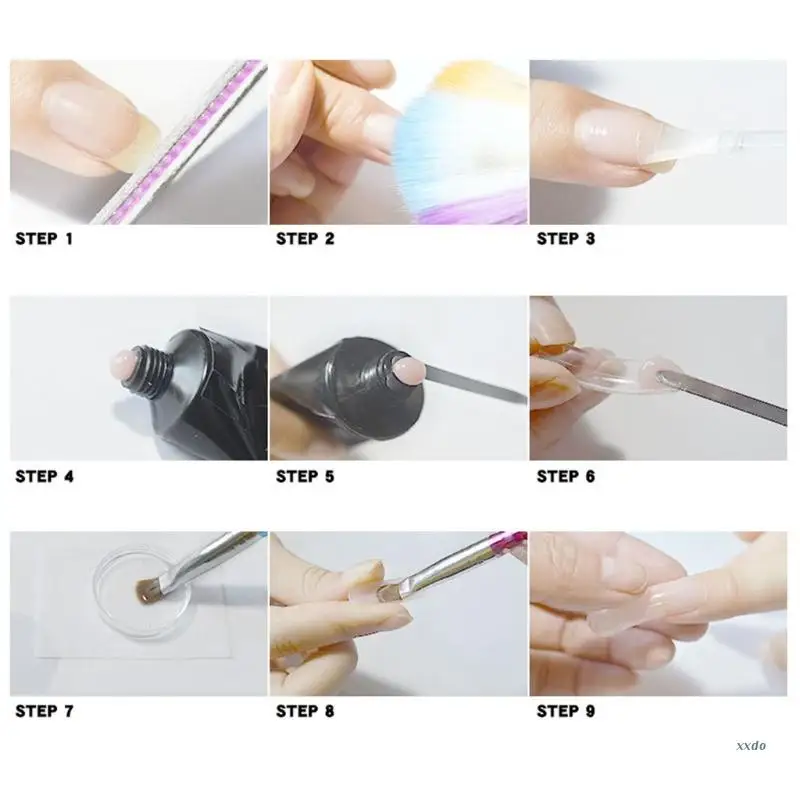 STEP 1

STEP 2

STEP 3

STEP 4

STEP 5

STEP 6

STEP 7

STEP 8

STEP 9

xxdo