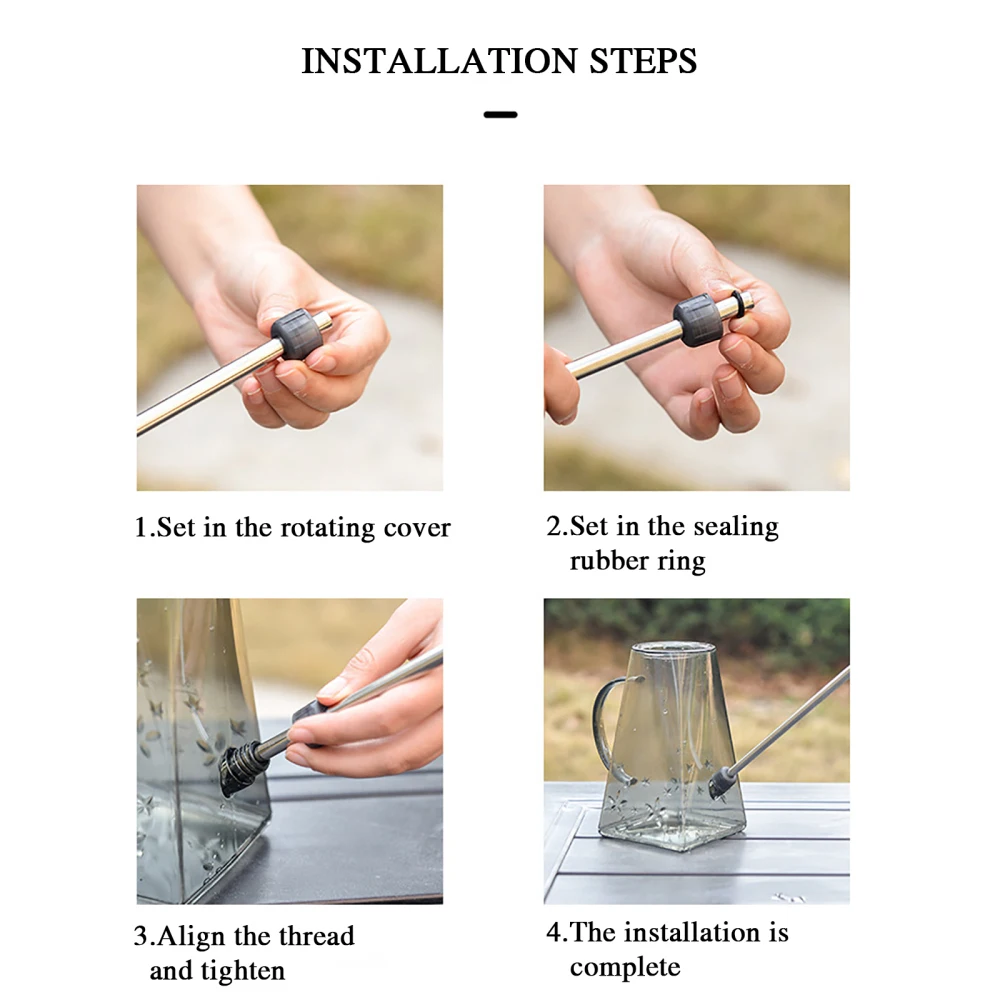 INSTALLATION STEPS

1.Set in the rotating cover

2.Set in the sealing rubber ring

3.Align the thread and tighten

4.The installation is complete