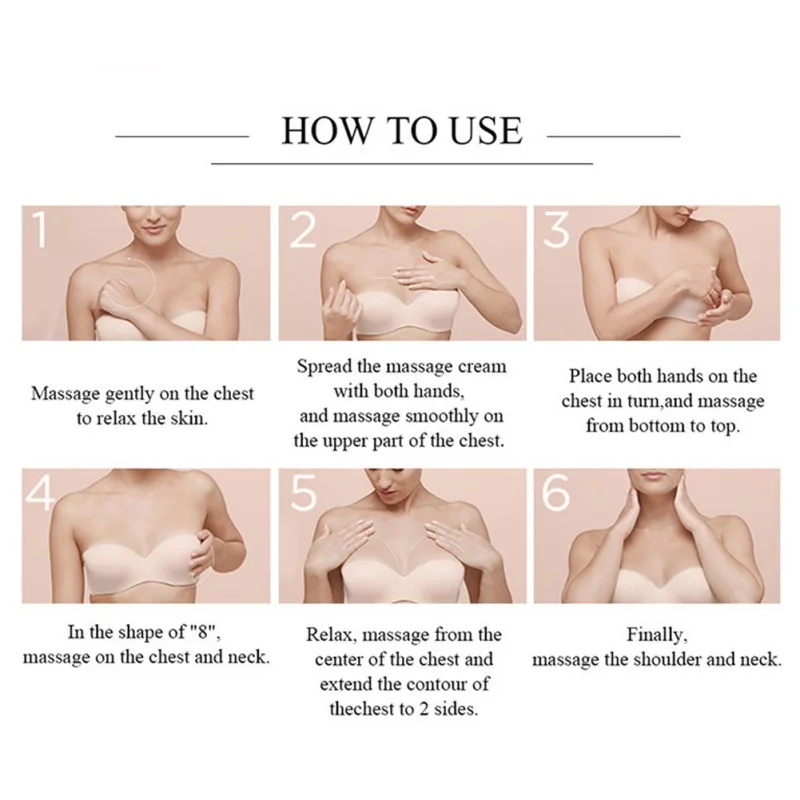 HOW TO USE

1

Massage gently on the chest to relax the skin.

2

Spread the massage cream with both hands, and massage smoothly on the upper part of the chest.

3

Place both hands on the chest in turn,and massage from bottom to top.

4

In the shape of "8", massage on the chest and neck.

5

Relax, massage from the center of the chest and extend the contour of thechest to 2 sides.

6

Finally, massage the shoulder and neck.