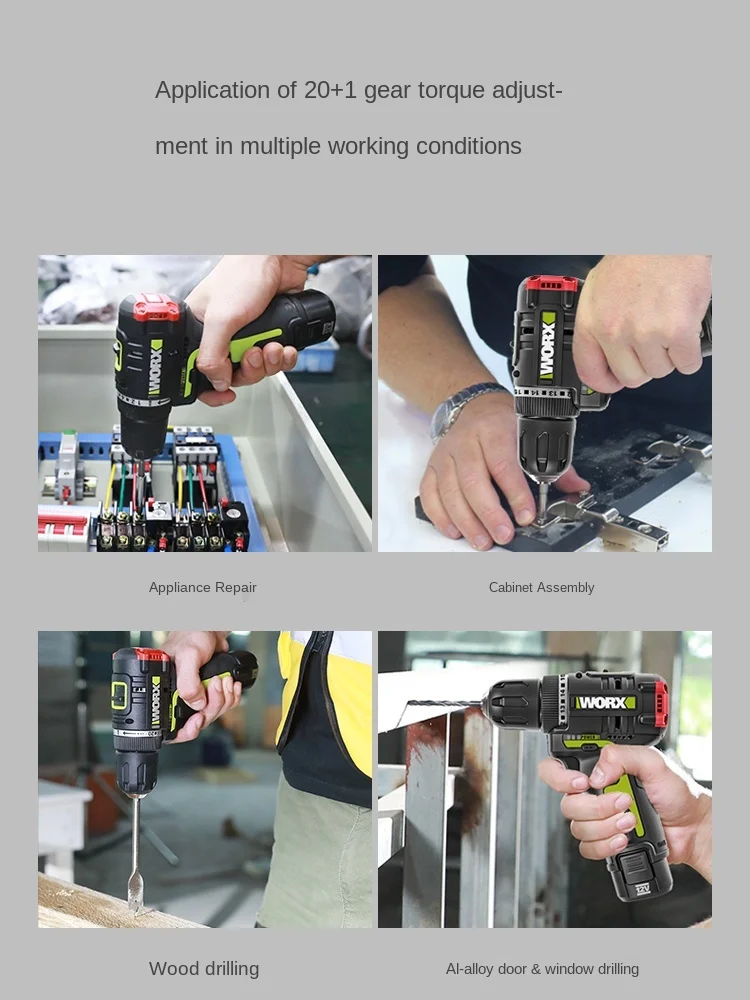 Application of 20+1 gear torque adjustment in multiple working conditions

WORX

WORX

Appliance Repair

Cabinet Assembly

WORX

WORX

12V

Wood drilling

Al-alloy door & window drilling