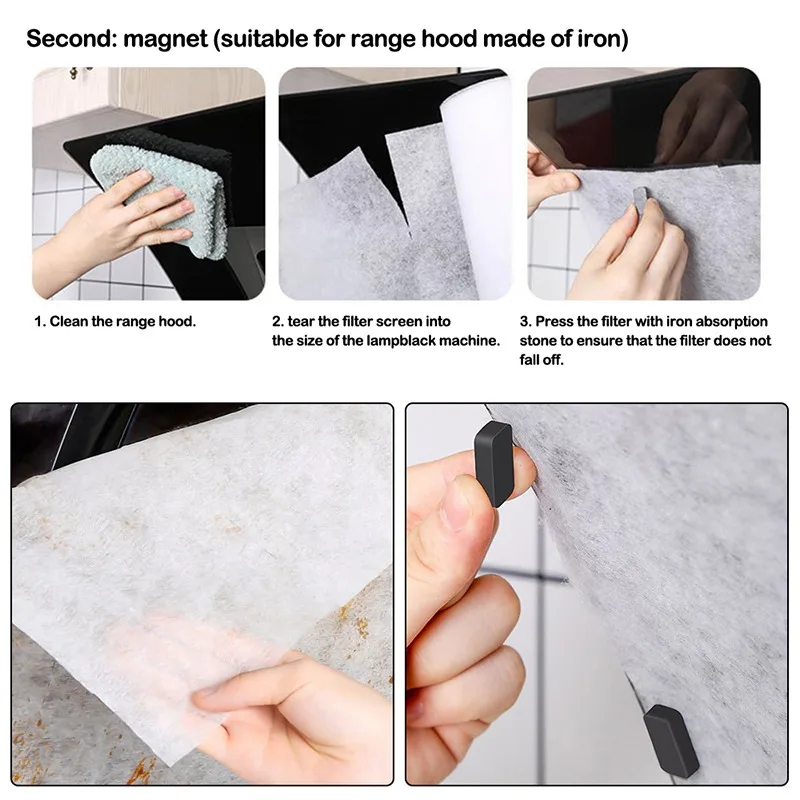 Second: magnet (suitable for range hood made of iron)

1. Clean the range hood.

2. tear the filter screen into the size of the lampblack machine.

3. Press the filter with iron absorption stone to ensure that the filter does not fall off.