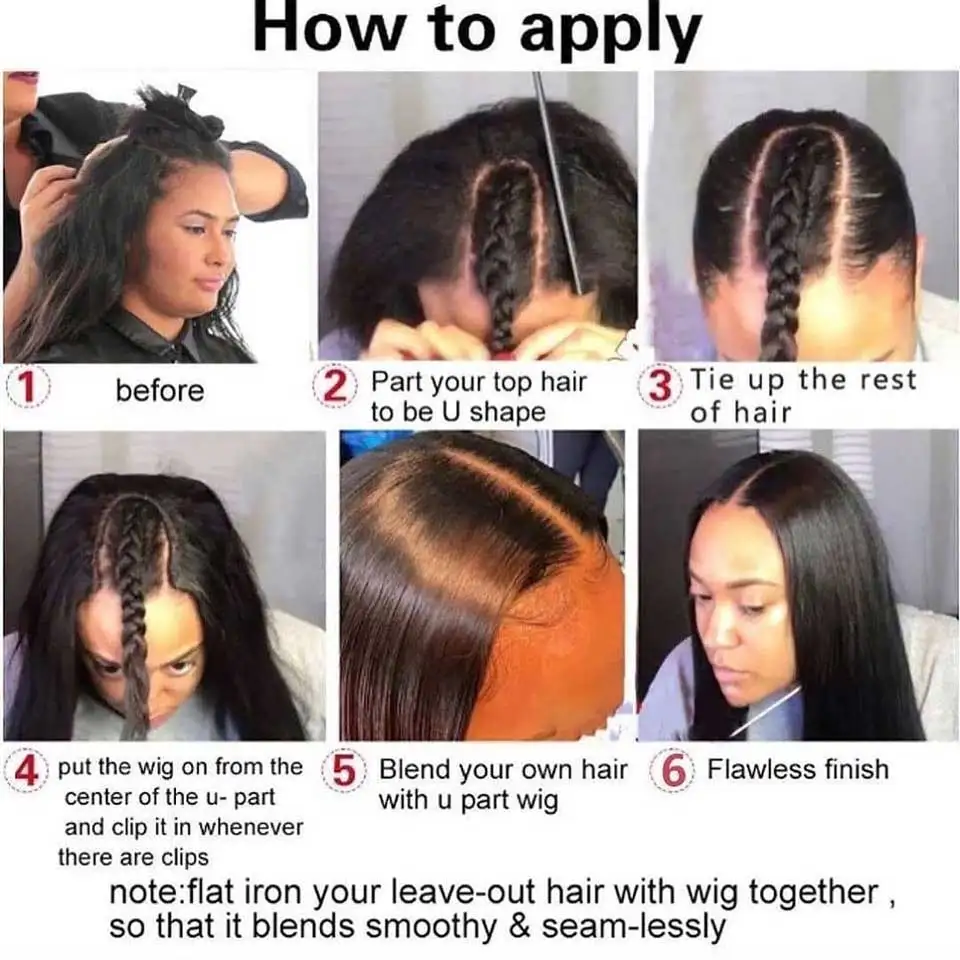 How to apply

1 before

2 Part your top hair to be U shape

3 Tie up the rest of hair

4 put the wig on from the center of the u- part and clip it in whenever there are clips

5 Blend your own hair with u part wig

6 Flawless finish

note:flat iron your leave-out hair with wig together , so that it blends smoothy & seam-lessly