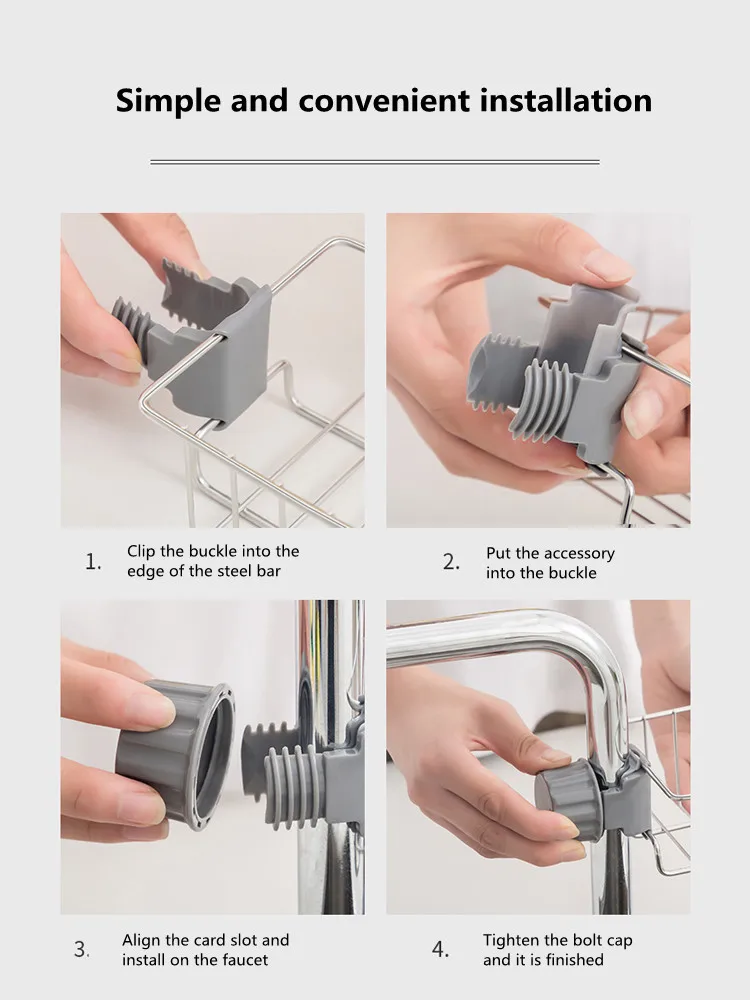 Simple and convenient installation

1. Clip the buckle into the edge of the steel bar

2. Put the accessory into the buckle

3. Align the card slot and install on the faucet

4. Tighten the bolt cap and it is finished