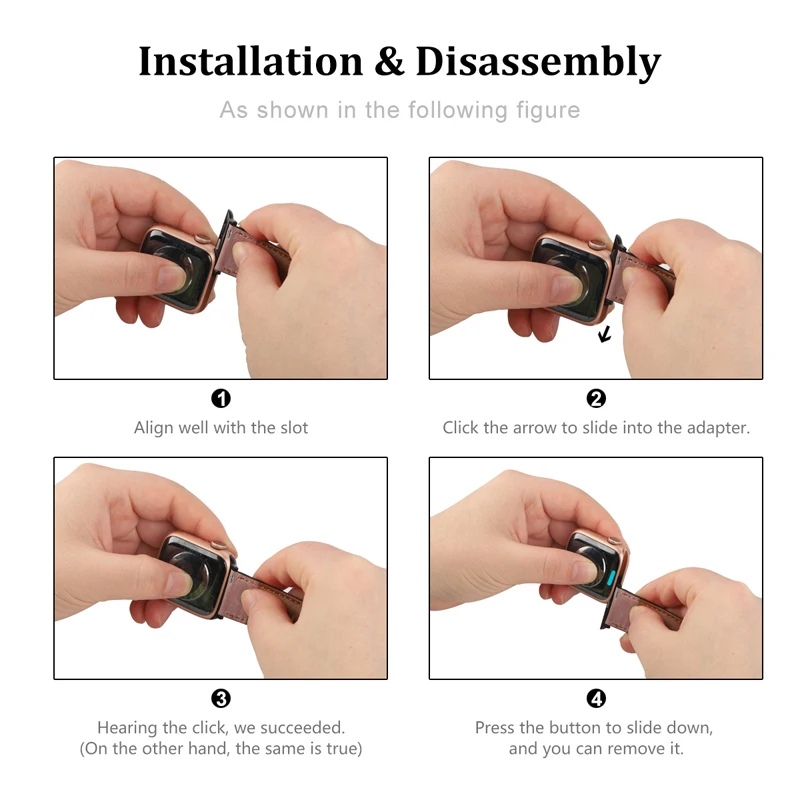 Installation & Disassembly

As shown in the following figure

❶
Align well with the slot

❷
Click the arrow to slide into the adapter.

❸
Hearing the click, we succeeded.
(On the other hand, the same is true)

❹
Press the button to slide down,
and you can remove it.