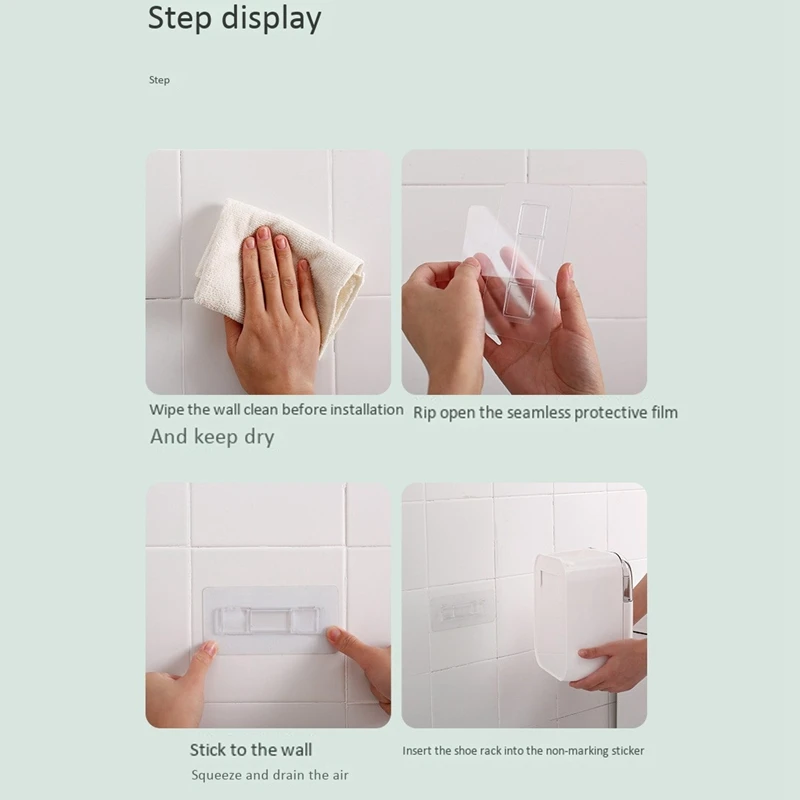 Step display

Step

Wipe the wall clean before installation

And keep dry

Rip open the seamless protective film

Stick to the wall

Squeeze and drain the air

Insert the shoe rack into the non-marking sticker