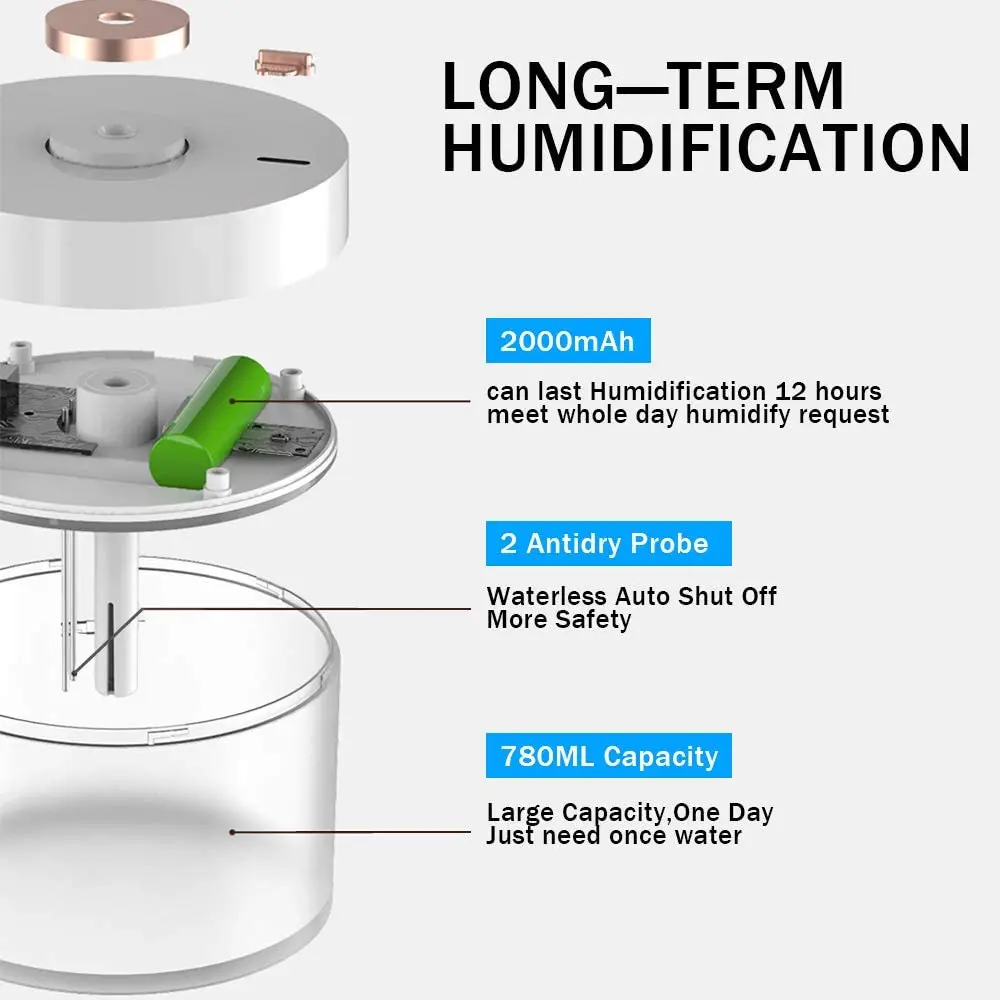 LONG—TERM HUMIDIFICATION

2000mAh

can last Humidification 12 hours
meet whole day humidify request

2 Antidry Probe

Waterless Auto Shut Off
More Safety

780ML Capacity

Large Capacity,One Day
Just need once water