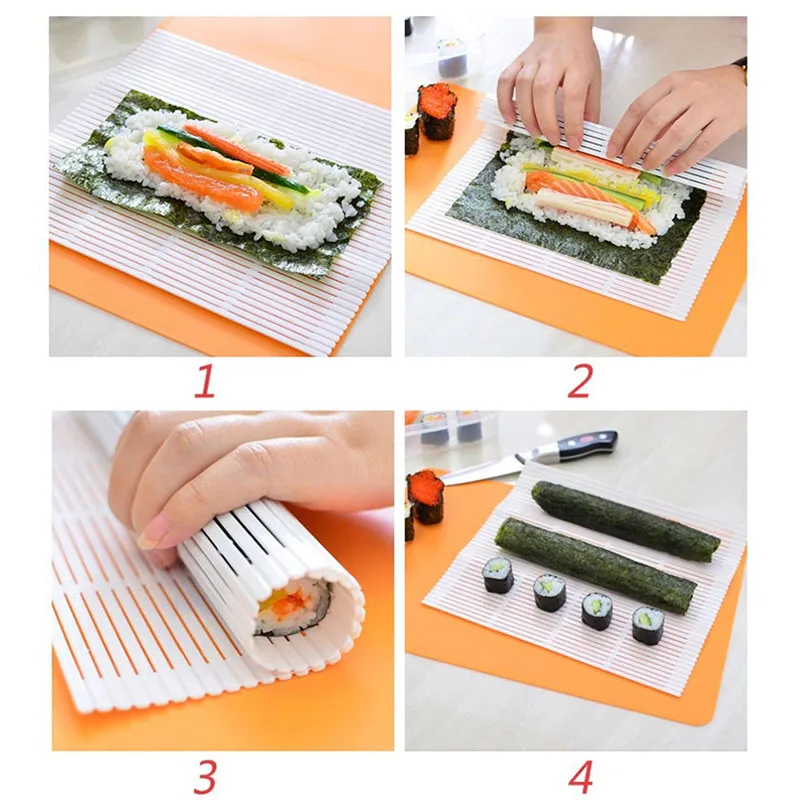 1

2

3

4