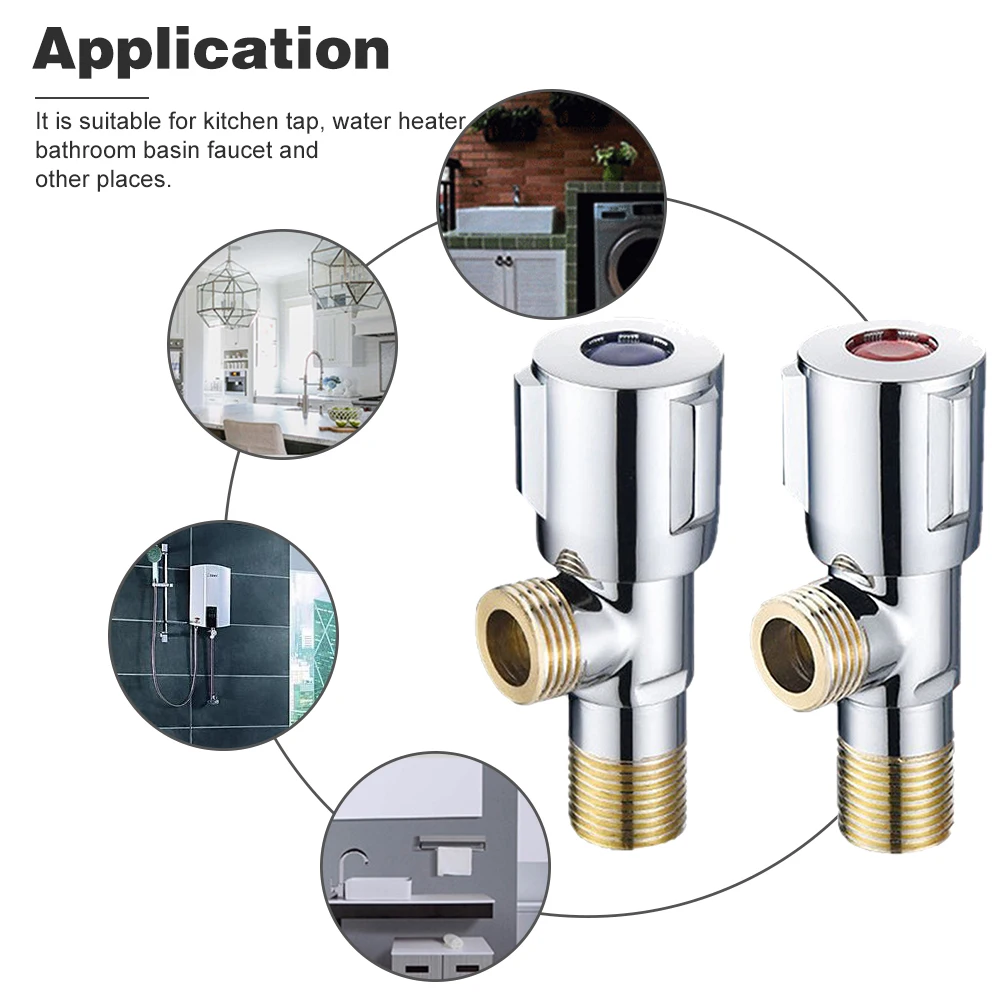 Application

It is suitable for kitchen tap, water heater bathroom basin faucet and other places.