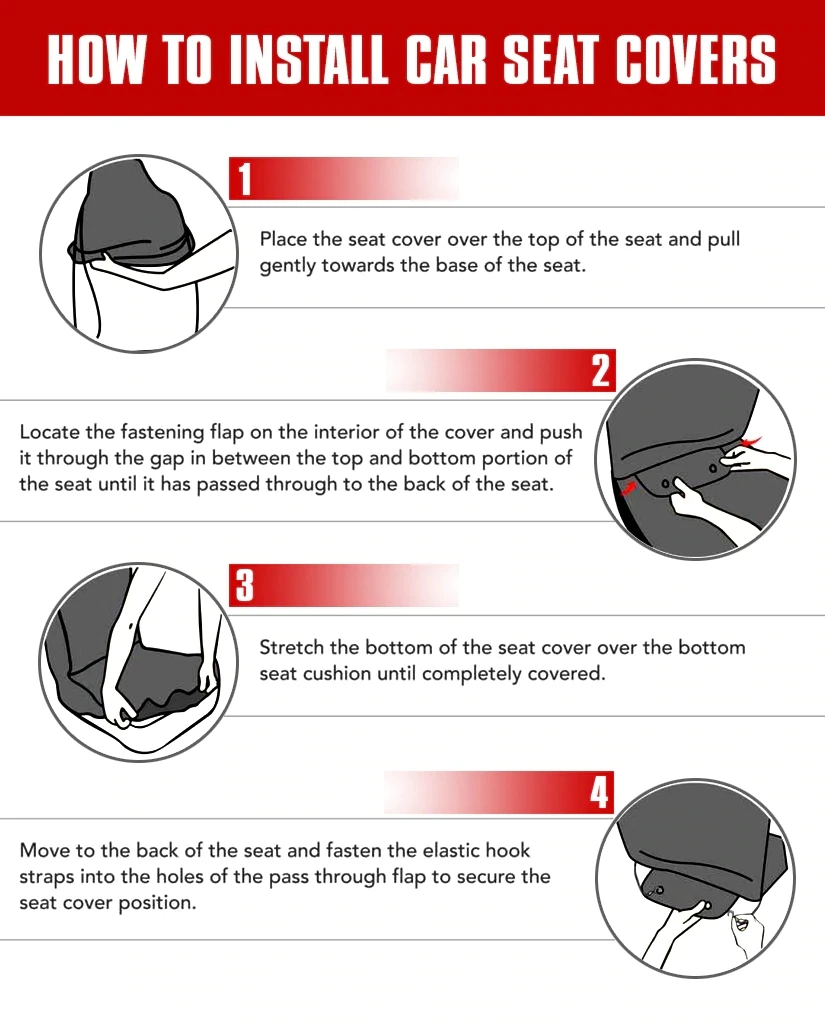 HOW TO INSTALL CAR SEAT COVERS

1

Place the seat cover over the top of the seat and pull gently towards the base of the seat.

2

Locate the fastening flap on the interior of the cover and push it through the gap in between the top and bottom portion of the seat until it has passed through to the back of the seat.

3

Stretch the bottom of the seat cover over the bottom seat cushion until completely covered.

4

Move to the back of the seat and fasten the elastic hook straps into the holes of the pass through flap to secure the seat cover position.