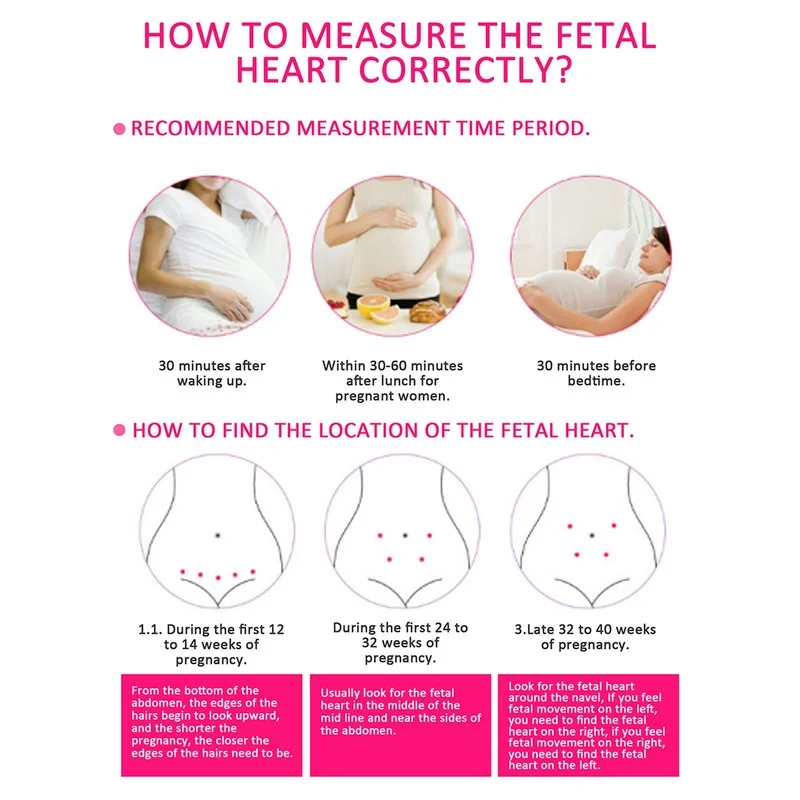 HOW TO MEASURE THE FETAL HEART CORRECTLY?

RECOMMENDED MEASUREMENT TIME PERIOD.

30 minutes after waking up.

Within 30-60 minutes after lunch for pregnant women.

30 minutes before bedtime.

HOW TO FIND THE LOCATION OF THE FETAL HEART.

1.1. During the first 12 to 14 weeks of pregnancy.

During the first 24 to 32 weeks of pregnancy.

3.Late 32 to 40 weeks of pregnancy.

From the bottom of the abdomen, the edges of the hairs begin to look upward, and the shorter the pregnancy, the closer the edges of the hairs need to be.

Usually look for the fetal heart in the middle of the mid line and near the sides of the abdomen.

Look for the fetal heart around the navel, If you feel fetal movement on the left, you need to find the fetal heart on the right, if you feel fetal movement on the right, you need to find the fetal heart on the left.