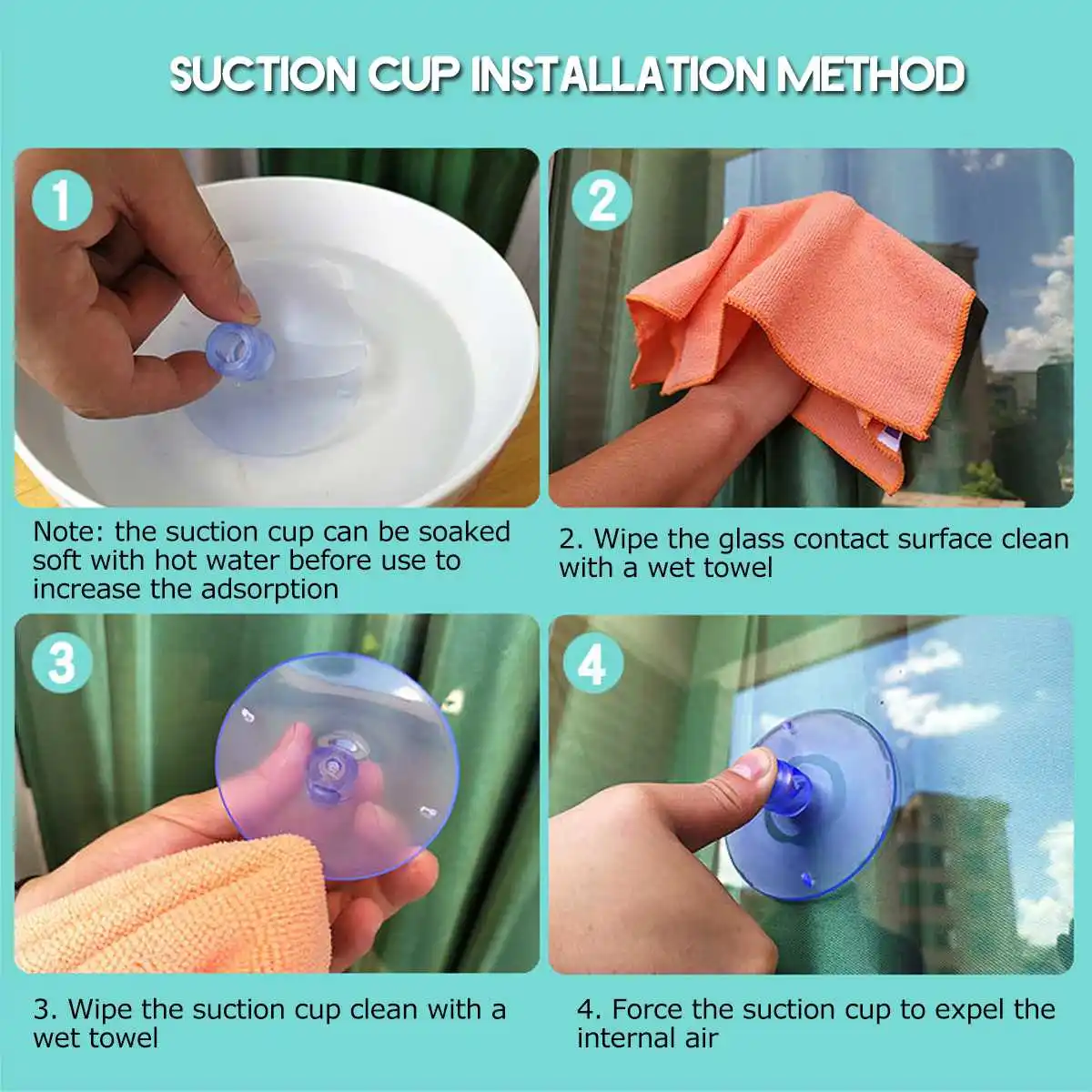 SUCTION CUP INSTALLATION METHOD

1

Note: the suction cup can be soaked soft with hot water before use to increase the adsorption

2

2. Wipe the glass contact surface clean with a wet towel

3

3. Wipe the suction cup clean with a wet towel

4

4. Force the suction cup to expel the internal air