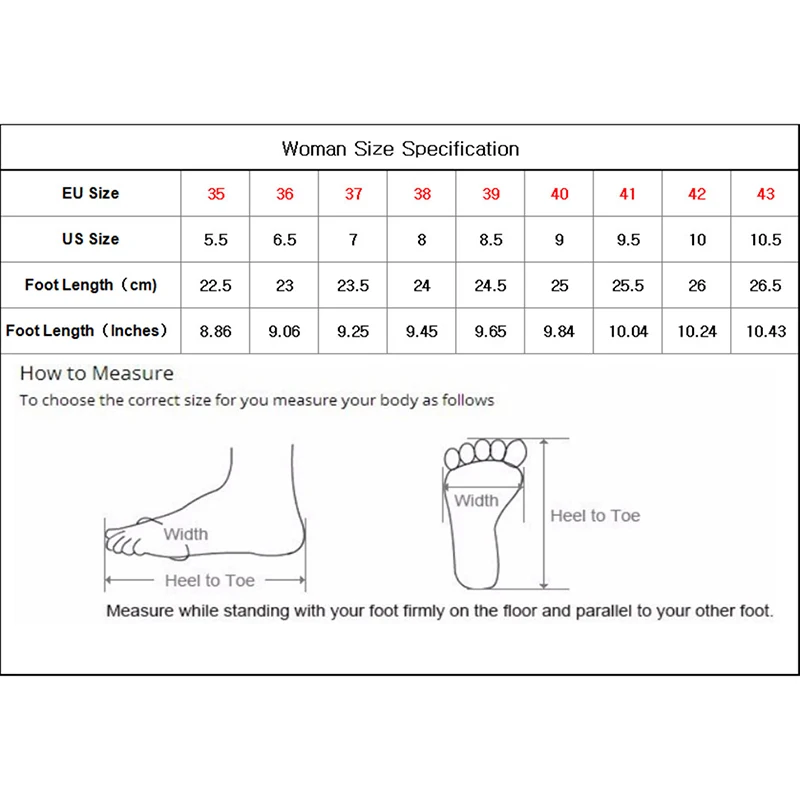 Woman Size Specification

| EU Size | 35 | 36 | 37 | 38 | 39 | 40 | 41 | 42 | 43 |
|---|---|---|---|---|---|---|---|---|---|
| US Size | 5.5 | 6.5 | 7 | 8 | 8.5 | 9 | 9.5 | 10 | 10.5 |
| Foot Length（cm) | 22.5 | 23 | 23.5 | 24 | 24.5 | 25 | 25.5 | 26 | 26.5 |
| Foot Length（Inches) | 8.86 | 9.06 | 9.25 | 9.45 | 9.65 | 9.84 | 10.04 | 10.24 | 10.43 |

How to Measure

To choose the correct size for you measure your body as follows

Width

Heel to Toe

Width

Heel to Toe

Measure while standing with your foot firmly on the floor and parallel to your other foot.