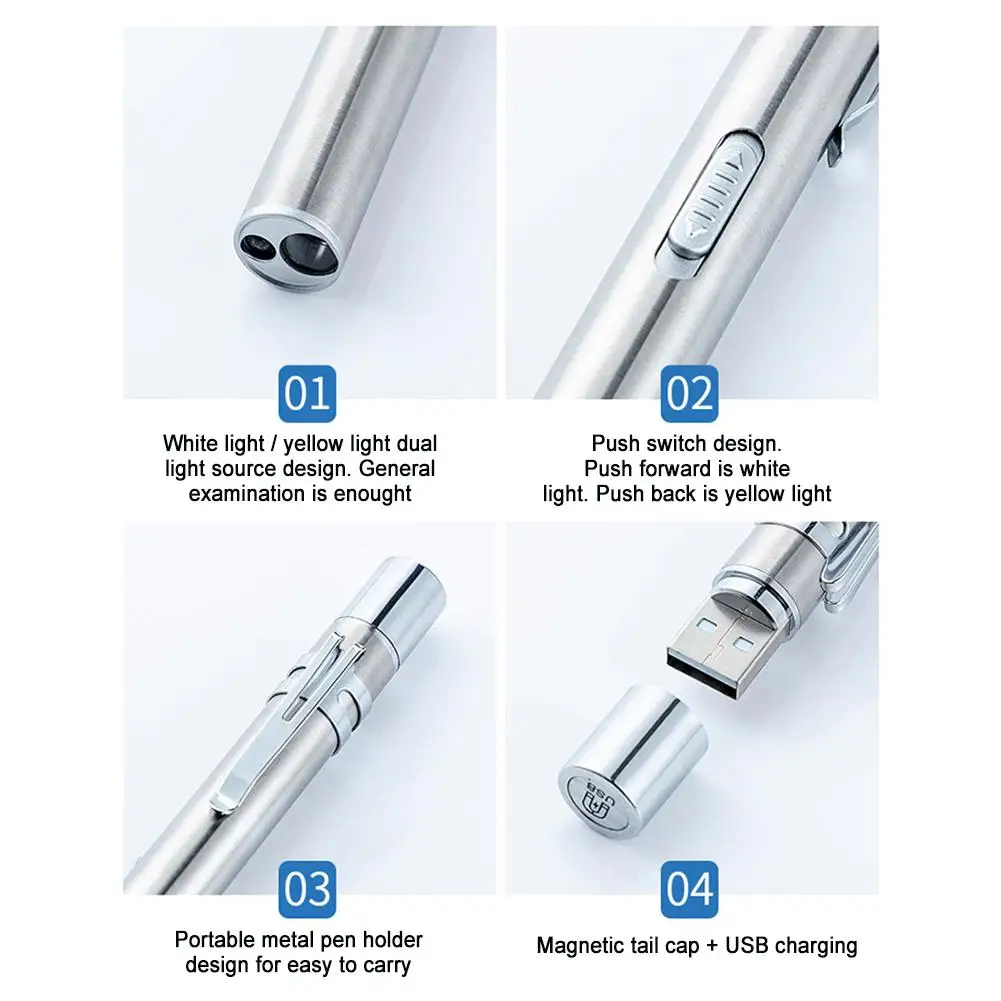 01

White light / yellow light dual light source design. General examination is enought

02

Push switch design. Push forward is white light. Push back is yellow light

03

Portable metal pen holder design for easy to carry

USB

04

Magnetic tail cap + USB charging