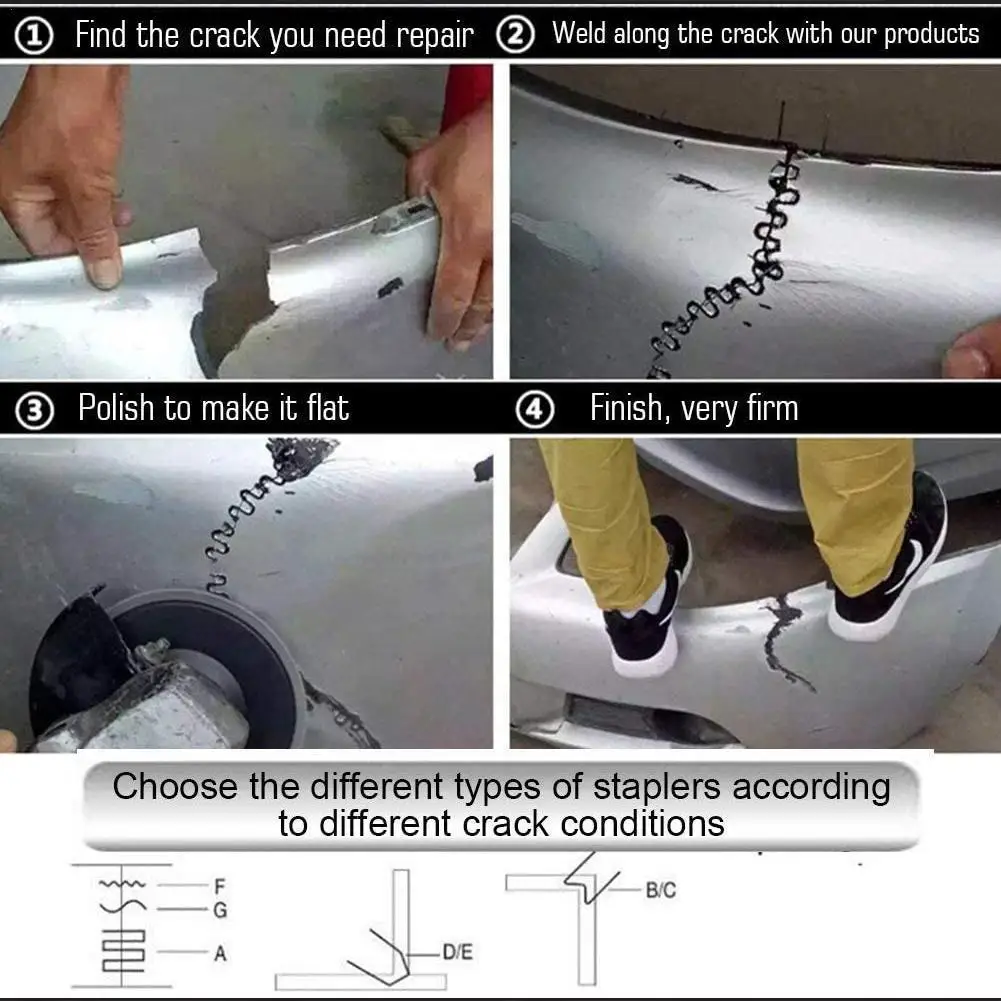 ① Find the crack you need repair ② Weld along the crack with our products

③ Polish to make it flat ④ Finish, very firm

Choose the different types of staplers according to different crack conditions

F
G
A
D/E
B/C