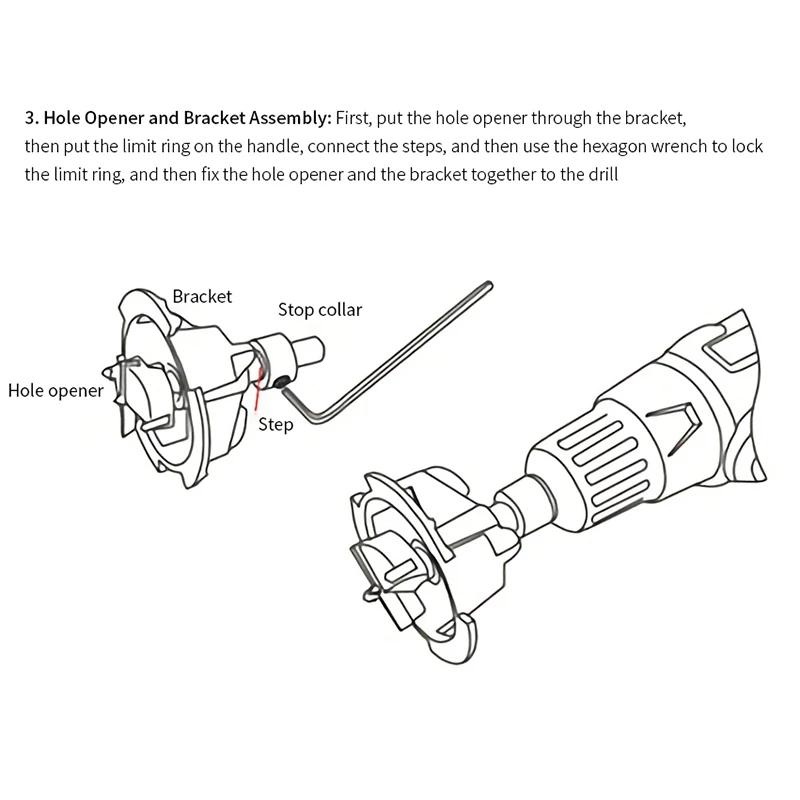 3. Hole Opener and Bracket Assembly: First, put the hole opener through the bracket, then put the limit ring on the handle, connect the steps, and then use the hexagon wrench to lock the limit ring, and then fix the hole opener and the bracket together to the drill

Bracket

Stop collar

Hole opener

Step