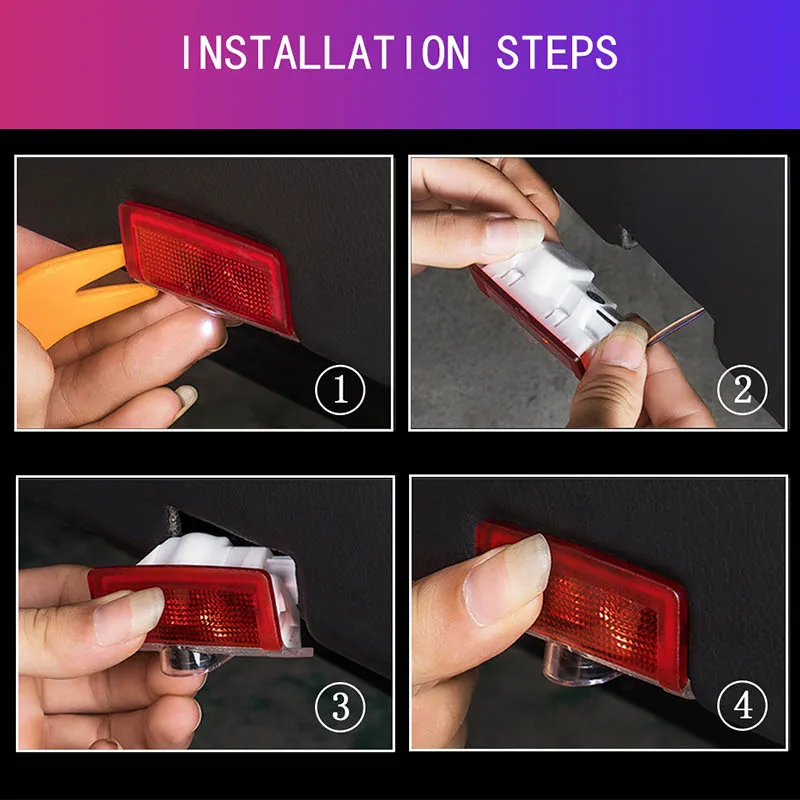 INSTALLATION STEPS

1

2

3

4